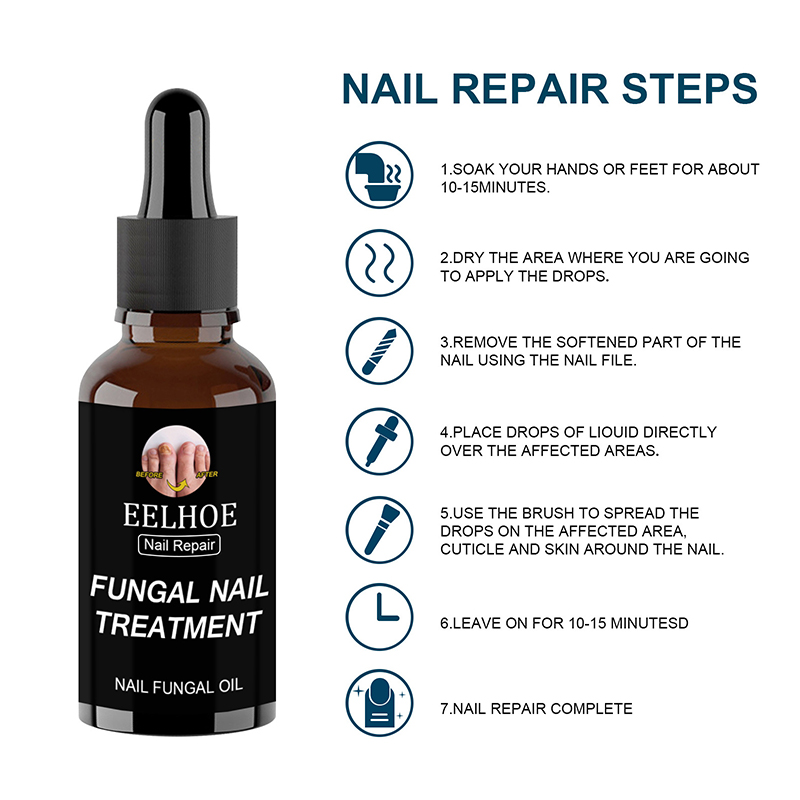 BEFORE AFTER
EELHOE
Nail Repair
FUNGAL NAIL TREATMENT
NAIL FUNGAL OIL

NAIL REPAIR STEPS

1.SOAK YOUR HANDS OR FEET FOR ABOUT 10-15MINUTES.

2.DRY THE AREA WHERE YOU ARE GOING TO APPLY THE DROPS.

3.REMOVE THE SOFTENED PART OF THE NAIL USING THE NAIL FILE.

4.PLACE DROPS OF LIOUID DIRECTLY OVER THE AFFECTED AREAS.

5.USE THE BRUSH TO SPREAD THE DROPS ON THE AFFECTED AREA, CUTICLE AND SKIN AROUND THE NAIL.

6.LEAVE ON FOR 10-15 MINUTESD

7.NAIL REPAIR COMPLETE