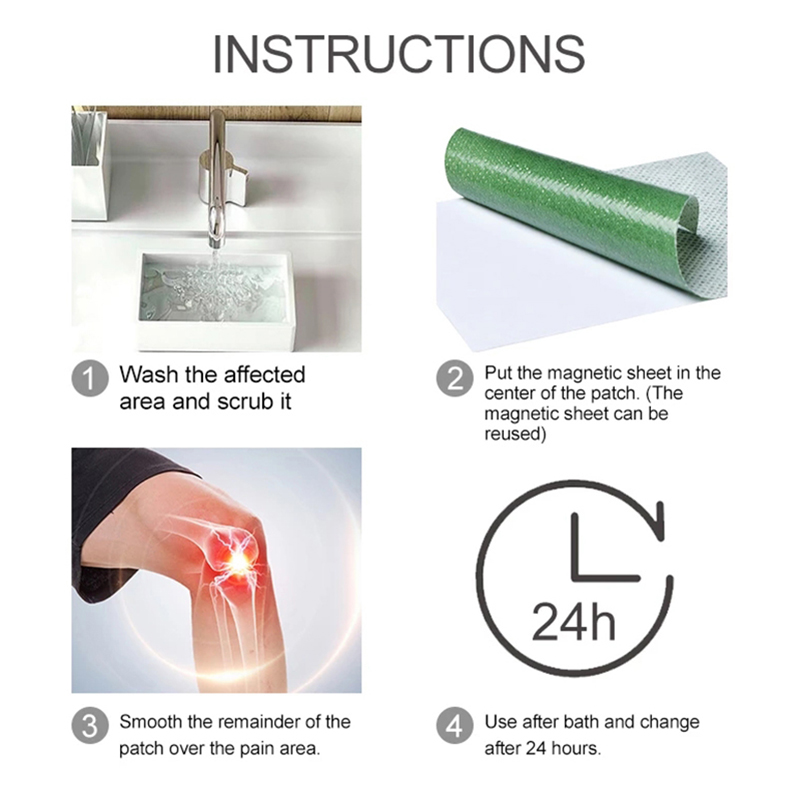 INSTRUCTIONS

1 Wash the affected area and scrub it

2 Put the magnetic sheet in the center of the patch. (The magnetic sheet can be reused)

24h

3 Smooth the remainder of the patch over the pain area.

4 Use after bath and change after 24 hours.