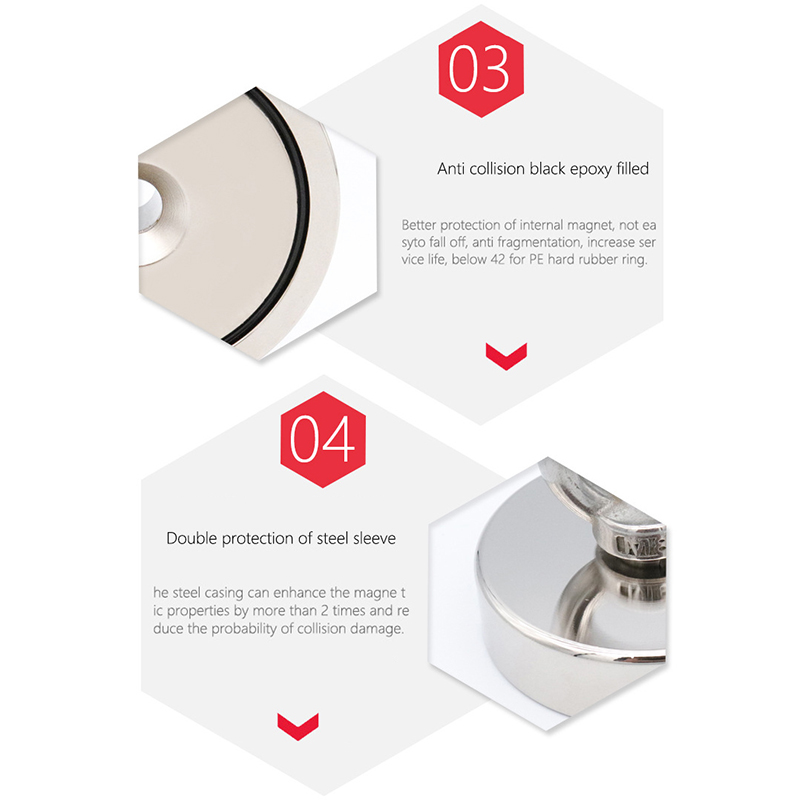 03

Anti collision black epoxy filled

Better protection of internal magnet, not ea syto fall off, anti fragmentation, increase ser vice life, below 42 for PE hard rubber ring.

04

Double protection of steel sleeve

he steel casing can enhance the magne t ic properties by more than 2 times and re duce the probability of collision damage.