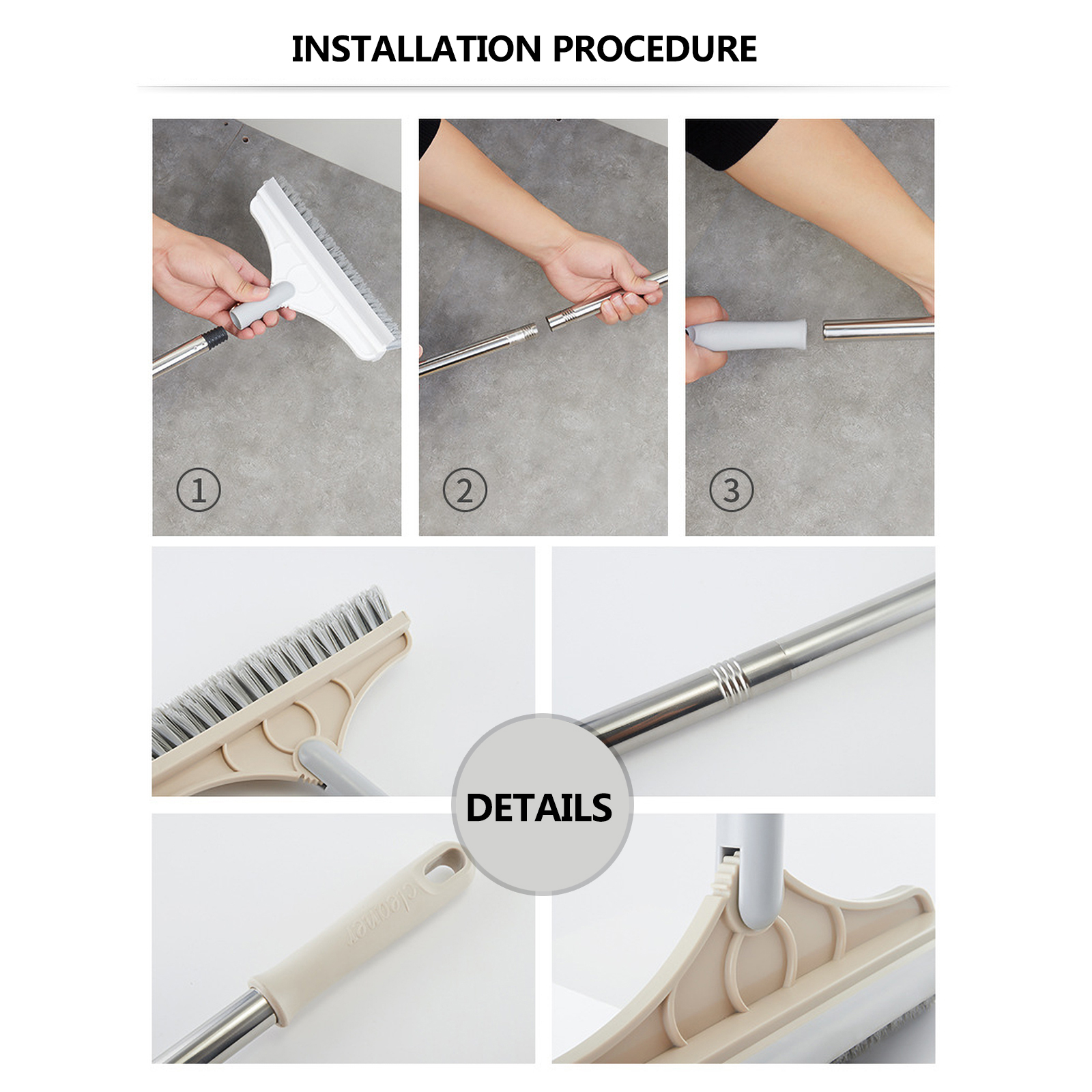 INSTALLATION PROCEDURE

①

②

③

DETAILS

cleaner