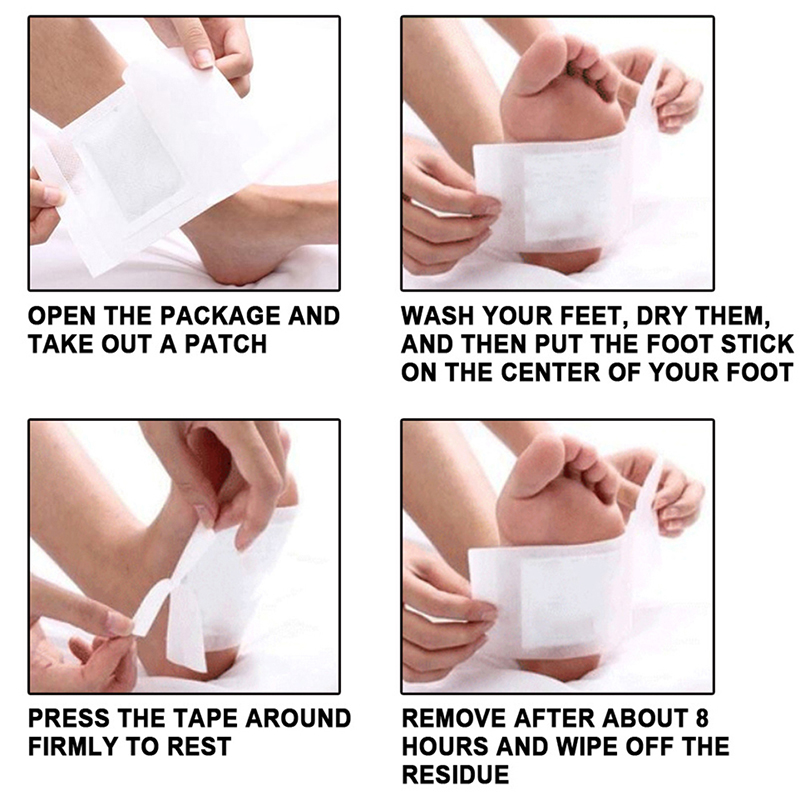 OPEN THE PACKAGE AND TAKE OUT A PATCH

WASH YOUR FEET, DRY THEM, AND THEN PUT THE FOOT STICK ON THE CENTER OF YOUR FOOT

PRESS THE TAPE AROUND FIRMLY TO REST

REMOVE AFTER ABOUT 8 HOURS AND WIPE OFF THE RESIDUE