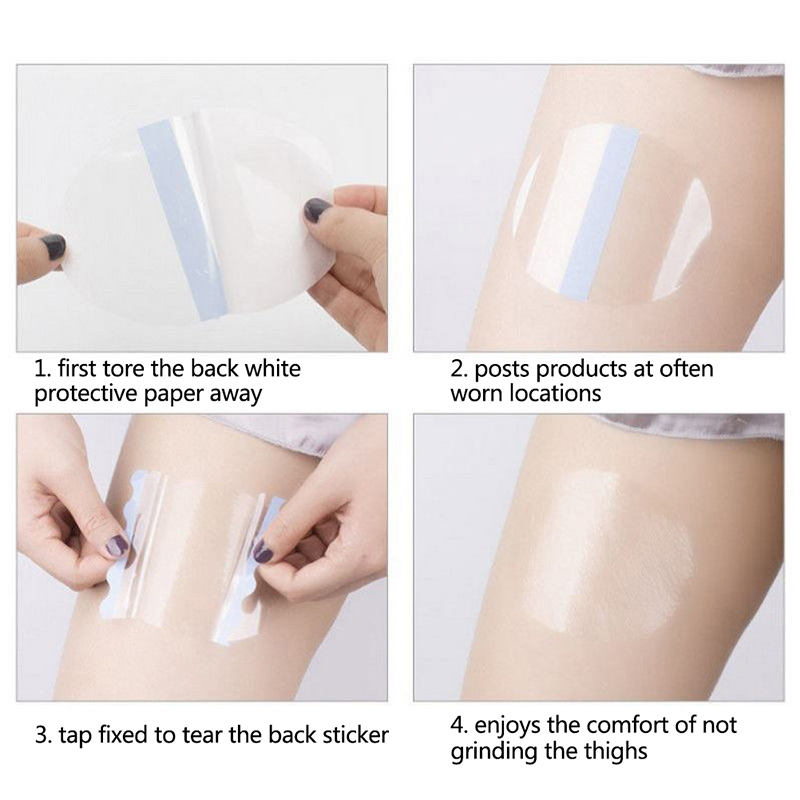 1. first tore the back white protective paper away

2. posts products at often worn locations

3. tap fixed to tear the back sticker

4. enjoys the comfort of not grinding the thighs