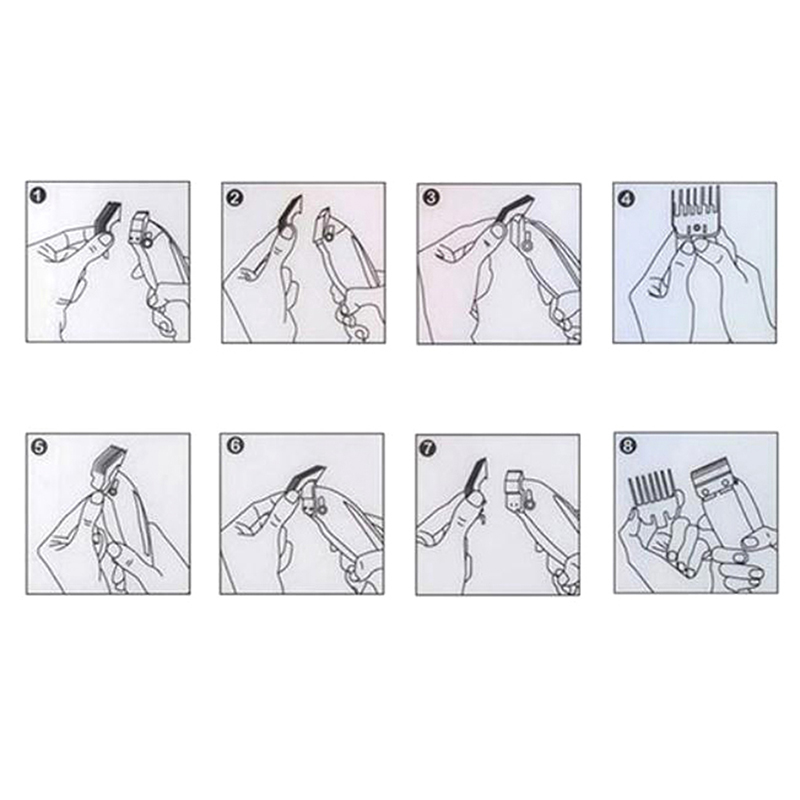 1
2
3
4
5
6
7
8