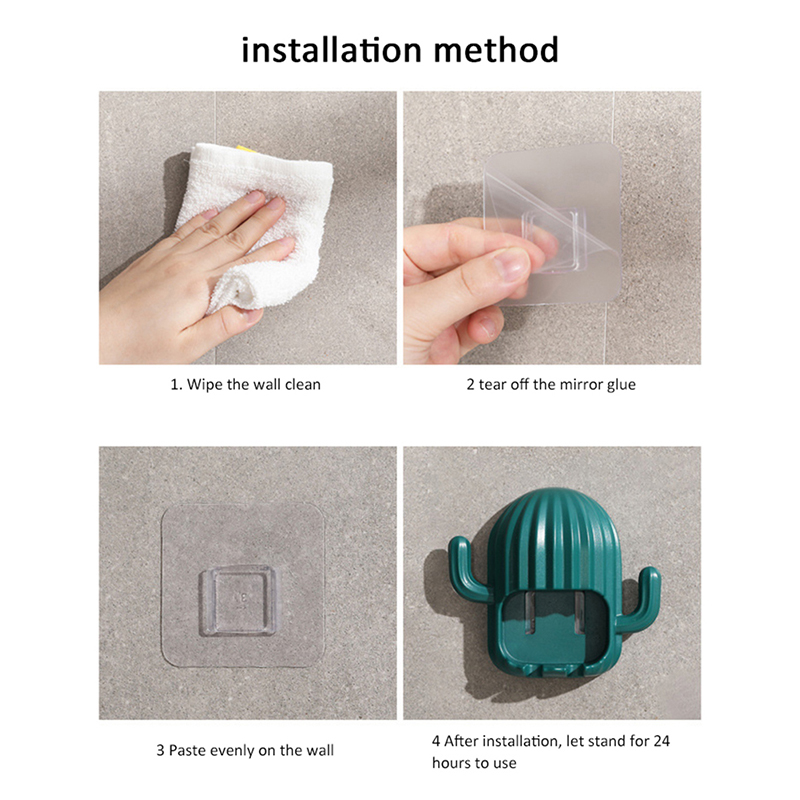 installation method

1. Wipe the wall clean

2 tear off the mirror glue

3 Paste evenly on the wall

4 After installation, let stand for 24 hours to use