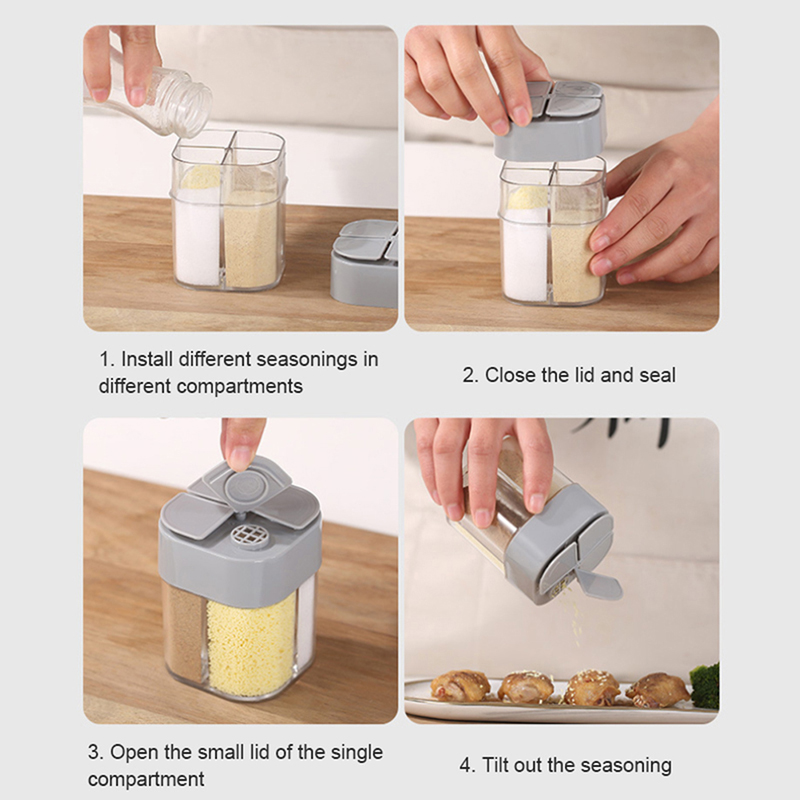 1. Install different seasonings in different compartments

2. Close the lid and seal

3. Open the small lid of the single compartment

4. Tilt out the seasoning