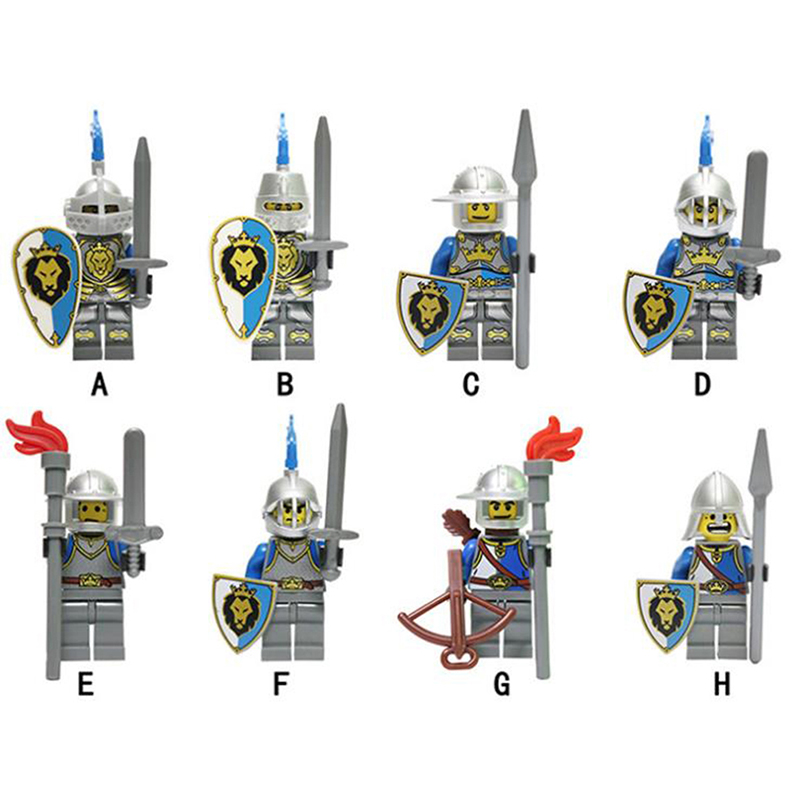 A B C D

E F G H