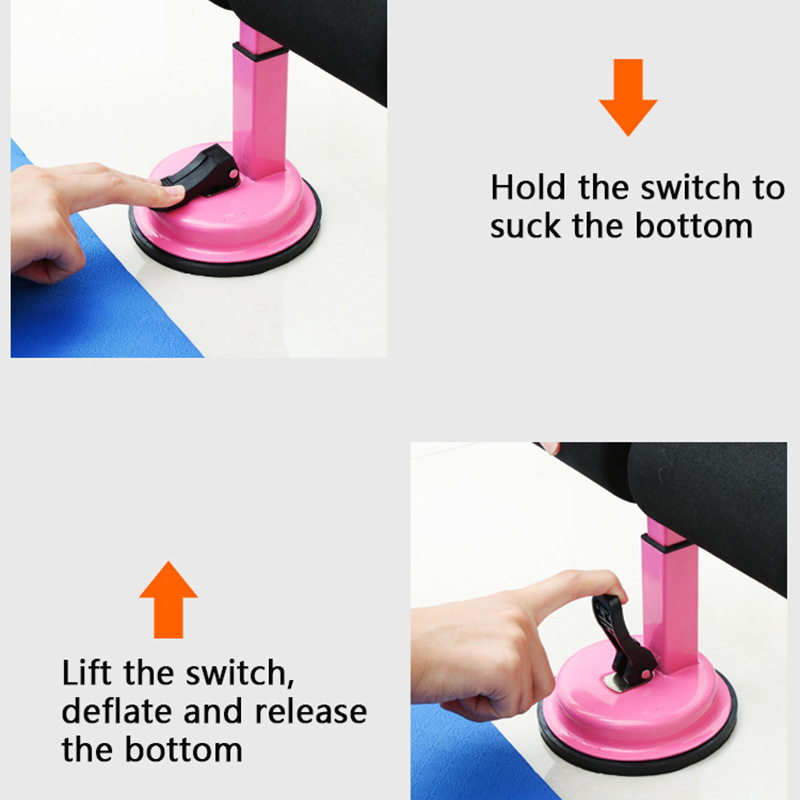 Hold the switch to suck the bottom

Lift the switch, deflate and release the bottom