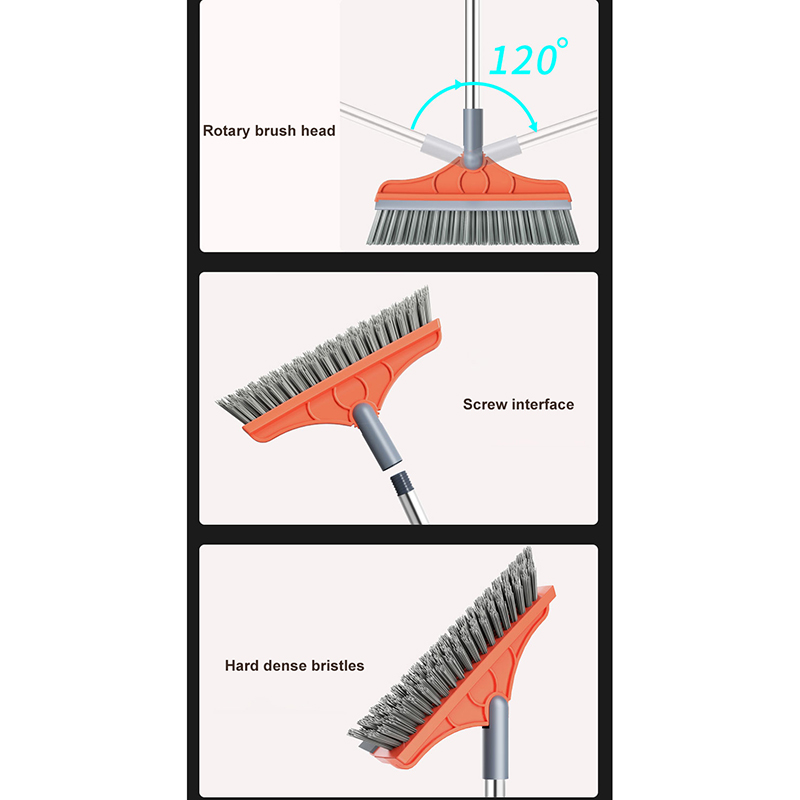 Rotary brush head

120°

Screw interface

Hard dense bristles