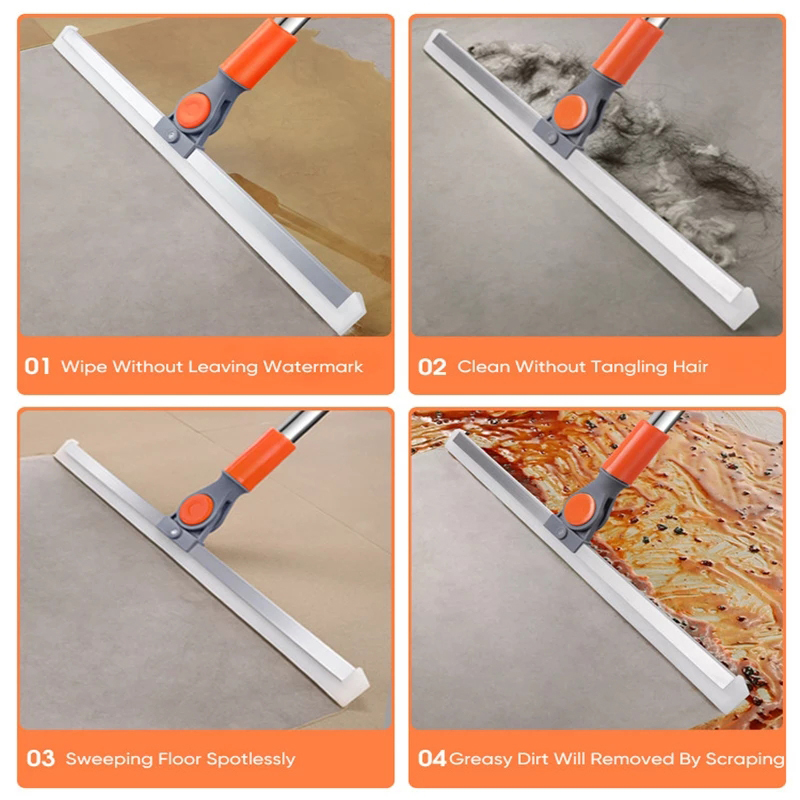 01 Wipe Without Leaving Watermark

02 Clean Without Tangling Hair

03 Sweeping Floor Spotlessly

04 Greasy Dirt Will Removed By Scraping