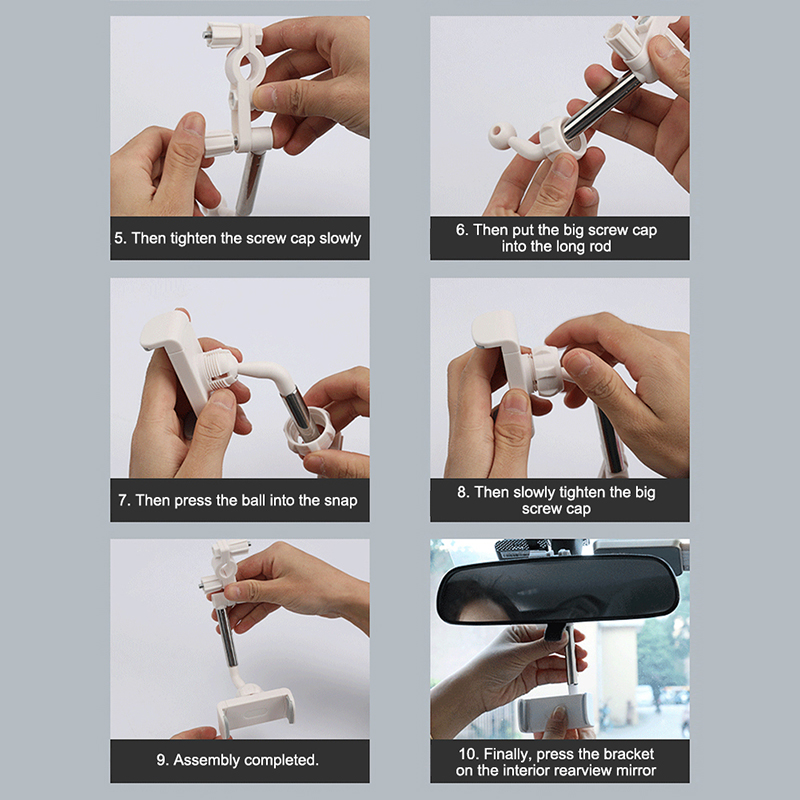 5. Then tighten the screw cap slowly

6. Then put the big screw cap into the long rod

7. Then press the ball into the snap

8. Then slowly tighten the big screw cap

9. Assembly completed.

10. Finally, press the bracket on the interior rearview mirror