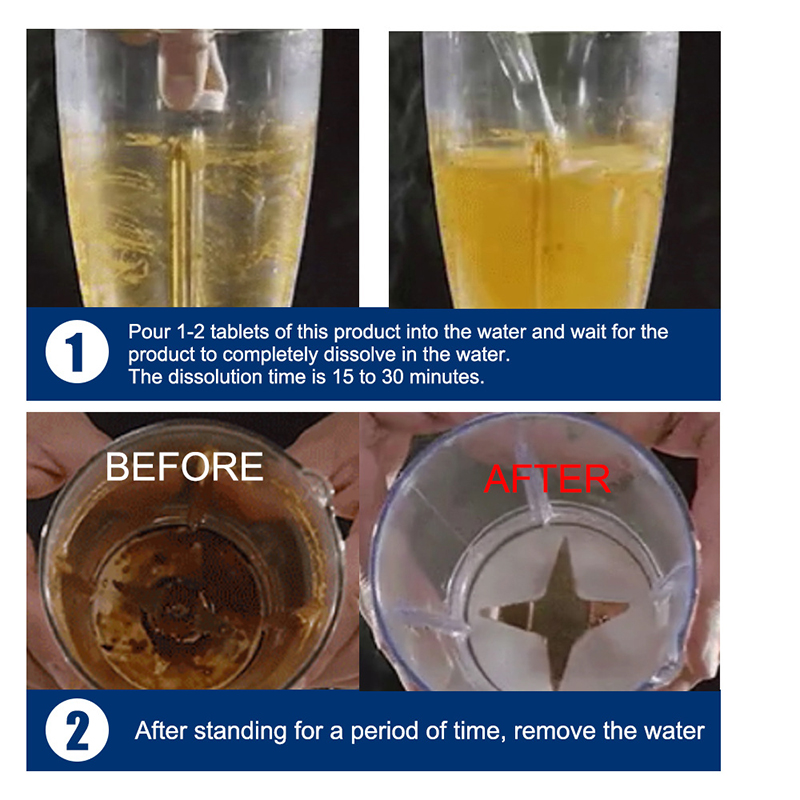 1

Pour 1-2 tablets of this product into the water and wait for the product to completely dissolve in the water.
The dissolution time is 15 to 30 minutes.

BEFORE

AFTER

2

After standing for a period of time, remove the water