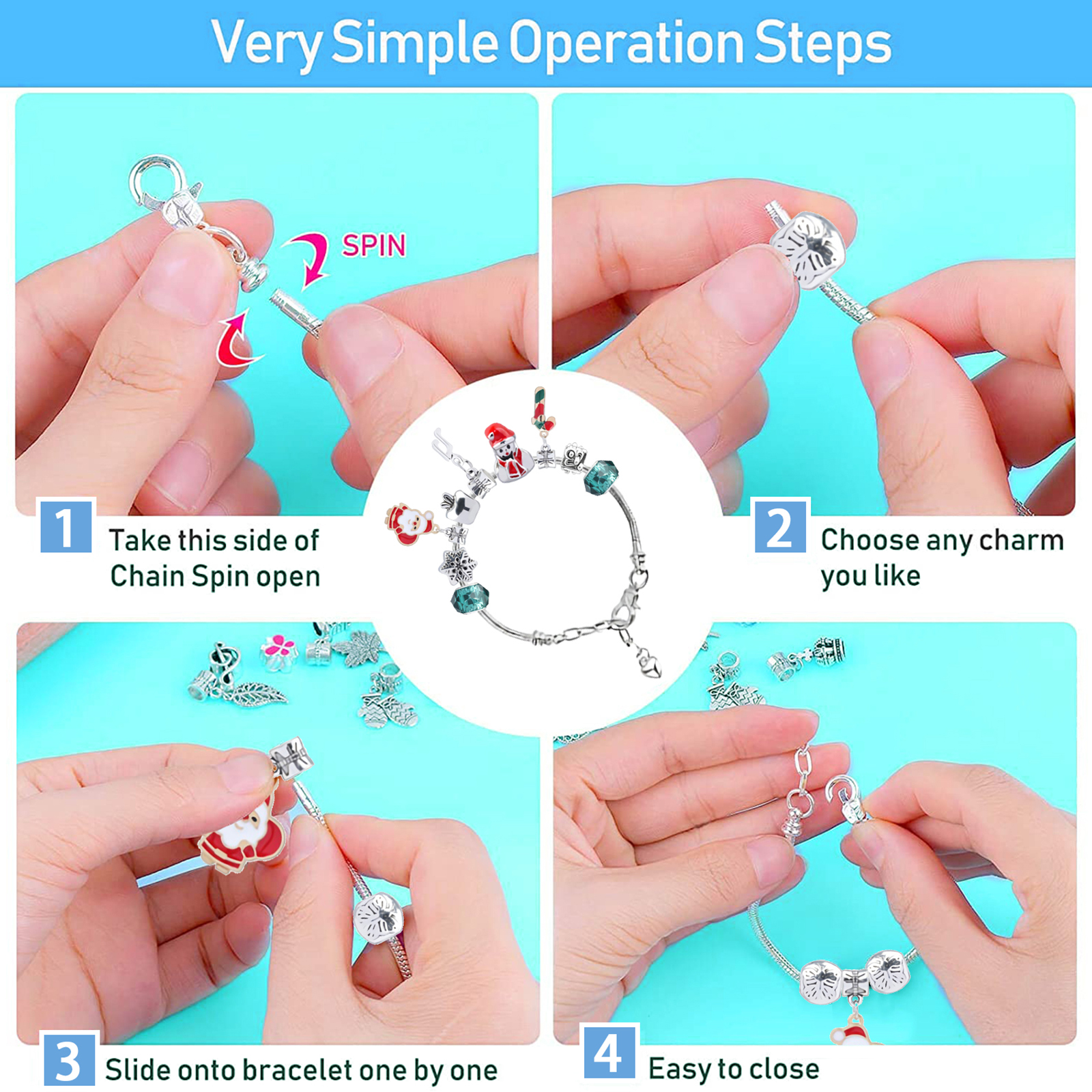 Very Simple Operation Steps

SPIN

1 Take this side of Chain Spin open

2 Choose any charm you like

3 Slide onto bracelet one by one

4 Easy to close