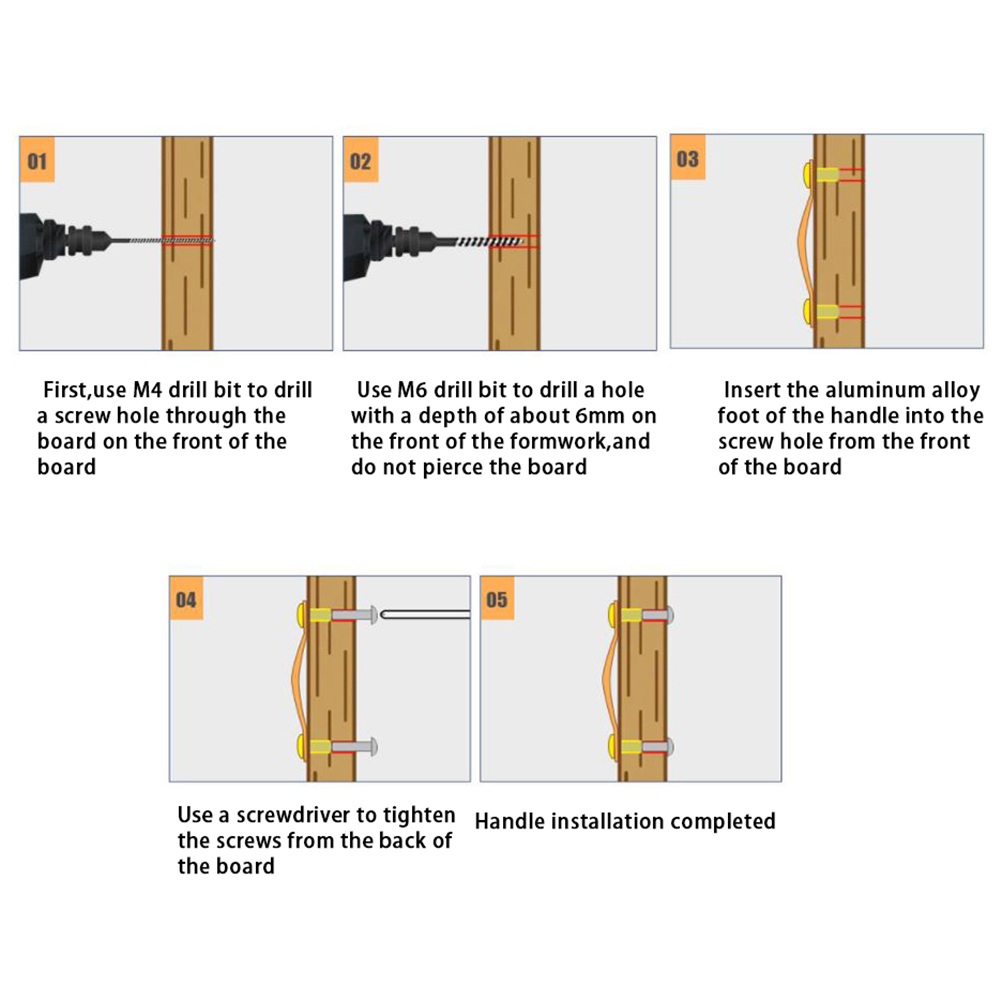 01

First,use M4 drill bit to drill a screw hole through the board on the front of the board

02

Use M6 drill bit to drill a hole with a depth of about 6mm on the front of the formwork,and do not pierce the board

03

Insert the aluminum alloy foot of the handle into the screw hole from the front of the board

04

Use a screwdriver to tighten the screws from the back of the board

05

Handle installation completed