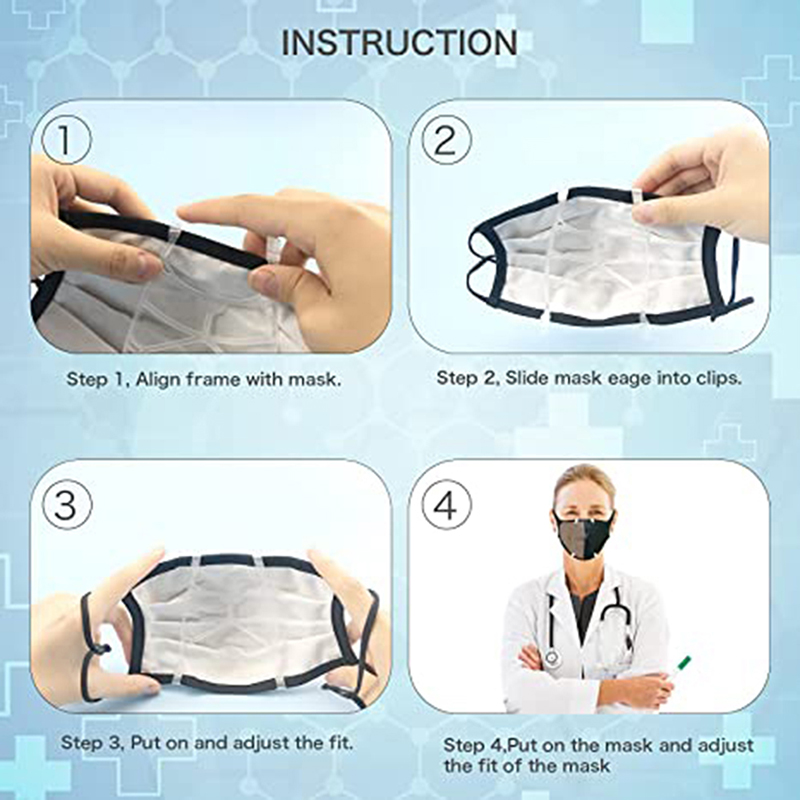 INSTRUCTION

1

Step 1, Align frame with mask.

2

Step 2, Slide mask eage into clips.

3

Step 3, Put on and adjust the fit.

4

Step 4,Put on the mask and adjust the fit of the mask