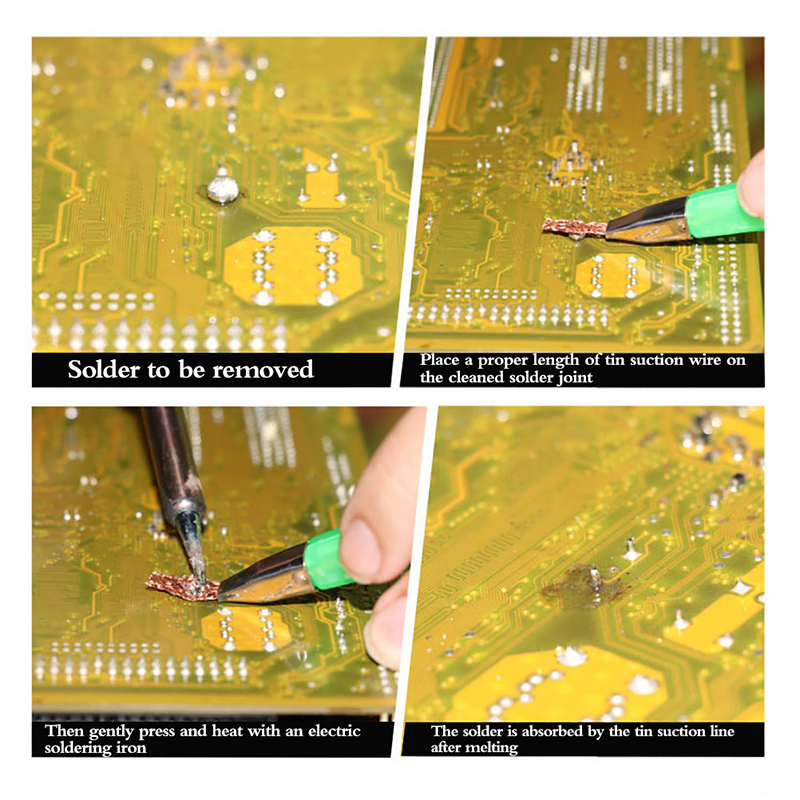 Solder to be removed

Place a proper length of tin suction wire on the cleaned solder joint

Then gently press and heat with an electric soldering iron

The solder is absorbed by the tin suction line after melting