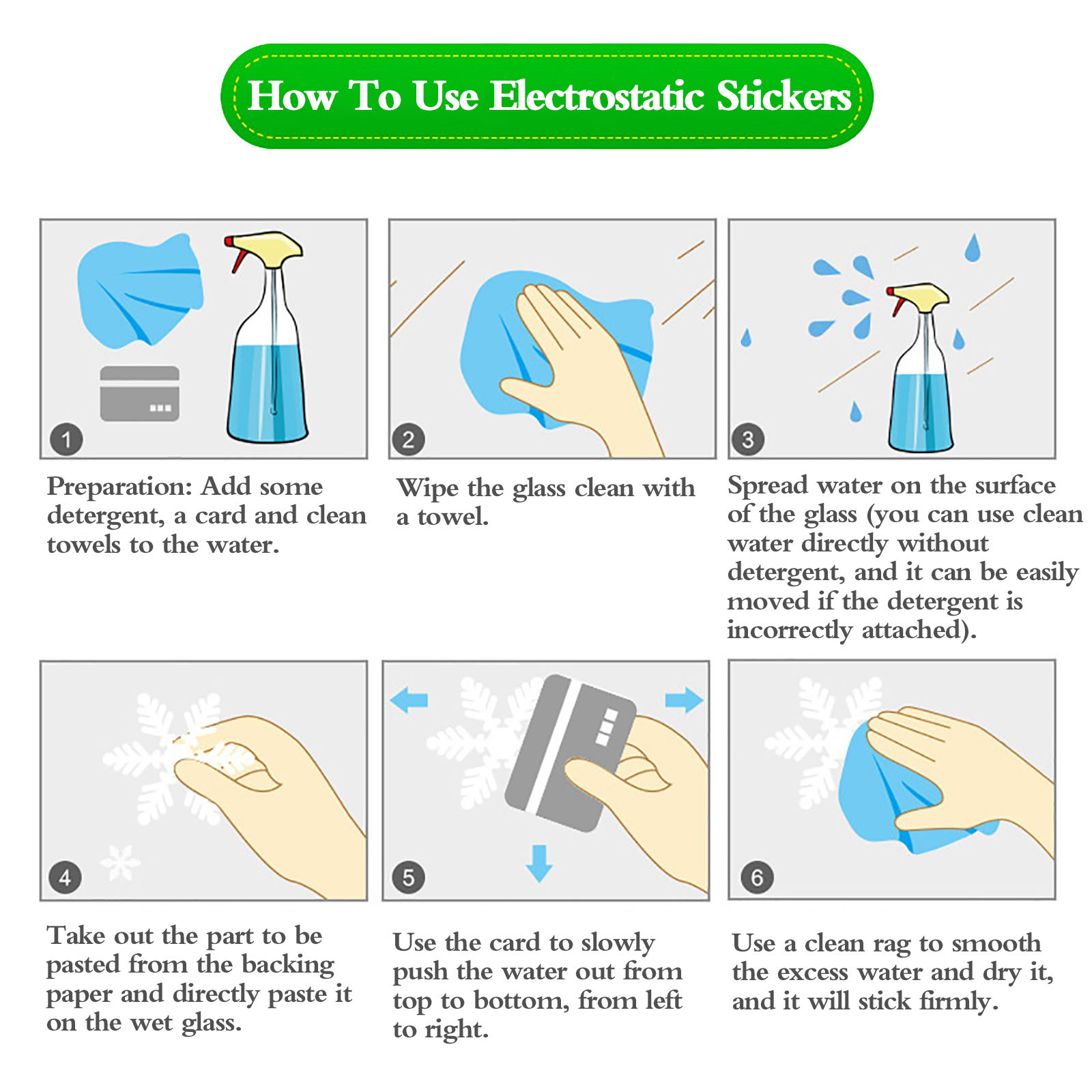 How To Use Electrostatic Stickers

1

Preparation: Add some detergent, a card and clean towels to the water.

2

Wipe the glass clean with a towel.

3

Spread water on the surface of the glass (you can use clean water directly without detergent, and it can be easily moved if the detergent is incorrectly attached).

4

Take out the part to be pasted from the backing paper and directly paste it on the wet glass.

5

Use the card to slowly push the water out from top to bottom, from left to right.

6

Use a clean rag to smooth the excess water and dry it, and it will stick firmly.