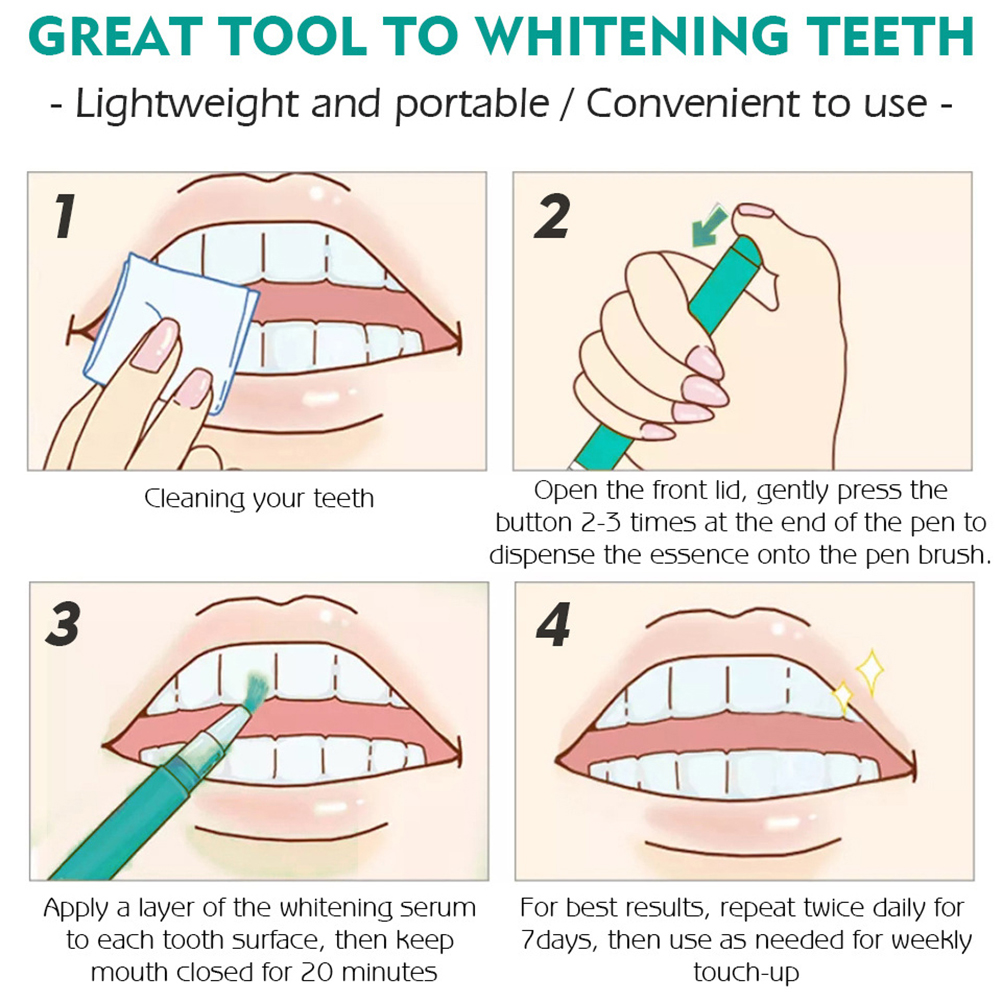 GREAT TOOL TO WHITENING TEETH

- Lightweight and portable / Convenient to use -

1

Cleaning your teeth

2

Open the front lid, gently press the button 2-3 times at the end of the pen to dispense the essence onto the pen brush.

3

Apply a layer of the whitening serum to each tooth surface, then keep mouth closed for 20 minutes

4

For best results, repeat twice daily for 7days, then use as needed for weekly touch-up