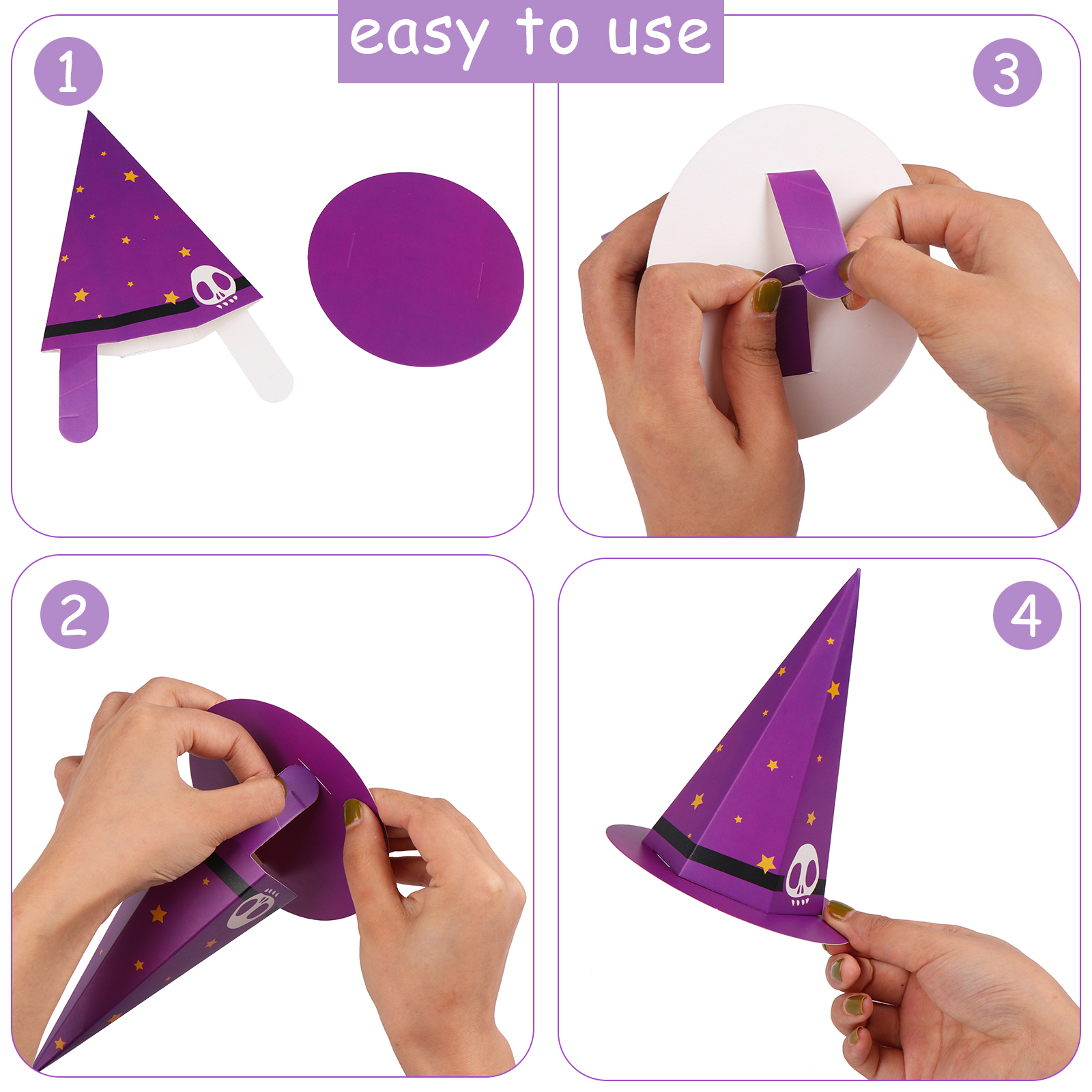 easy to use

1

3

2

4