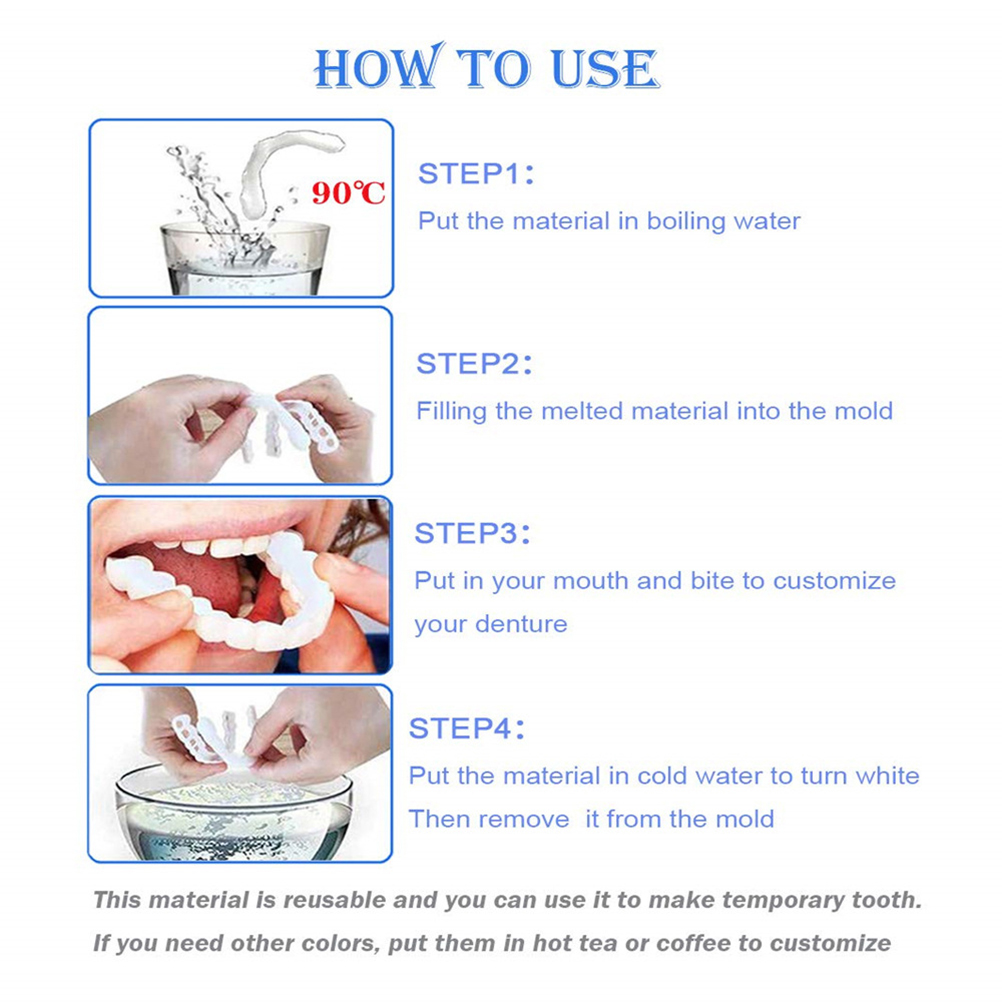 HOW TO USE

90℃

STEP1:
Put the material in boiling water

STEP2:
Filling the melted material into the mold

STEP3:
Put in your mouth and bite to customize your denture

STEP4:
Put the material in cold water to turn white
Then remove it from the mold

This material is reusable and you can use it to make temporary tooth.
If you need other colors, put them in hot tea or coffee to customize