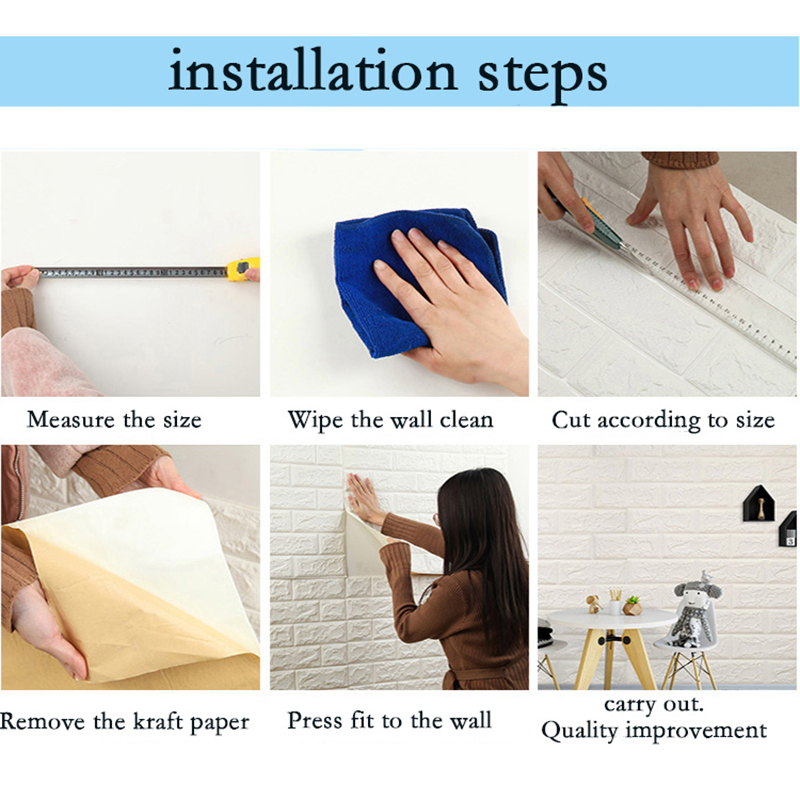 installation steps

Measure the size

Wipe the wall clean

Cut according to size

Remove the kraft paper

Press fit to the wall

carry out.
Quality improvement