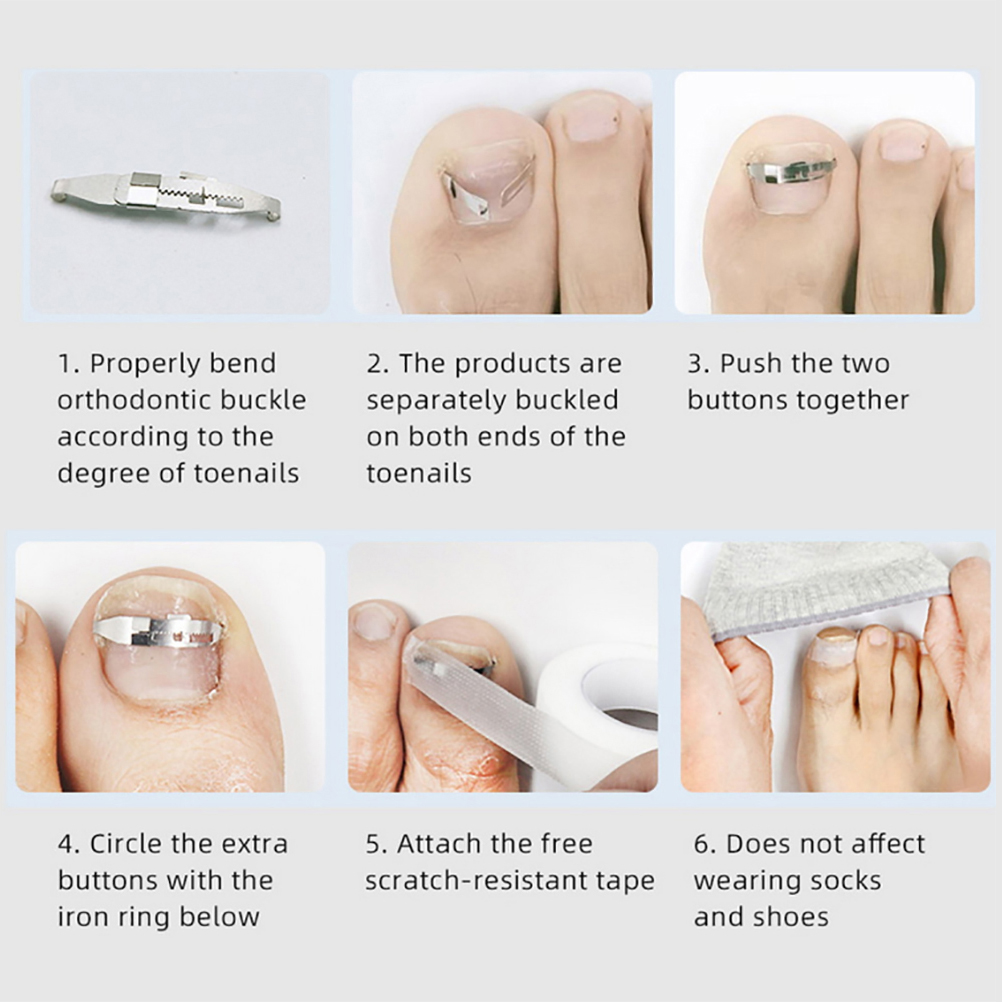 1. Properly bend orthodontic buckle according to the degree of toenails

2. The products are separately buckled on both ends of the toenails

3. Push the two buttons together

4. Circle the extra buttons with the iron ring below

5. Attach the free scratch-resistant tape

6. Does not affect wearing socks and shoes