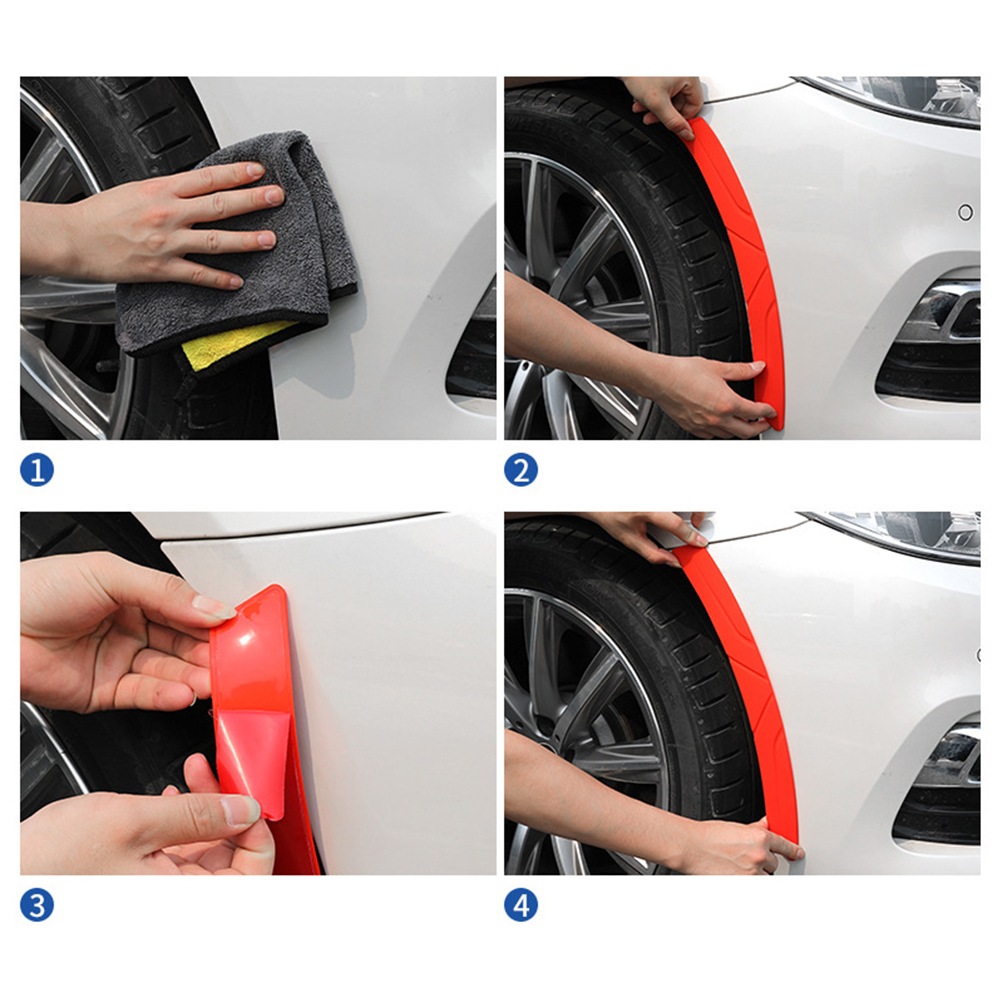 1

2

3

4