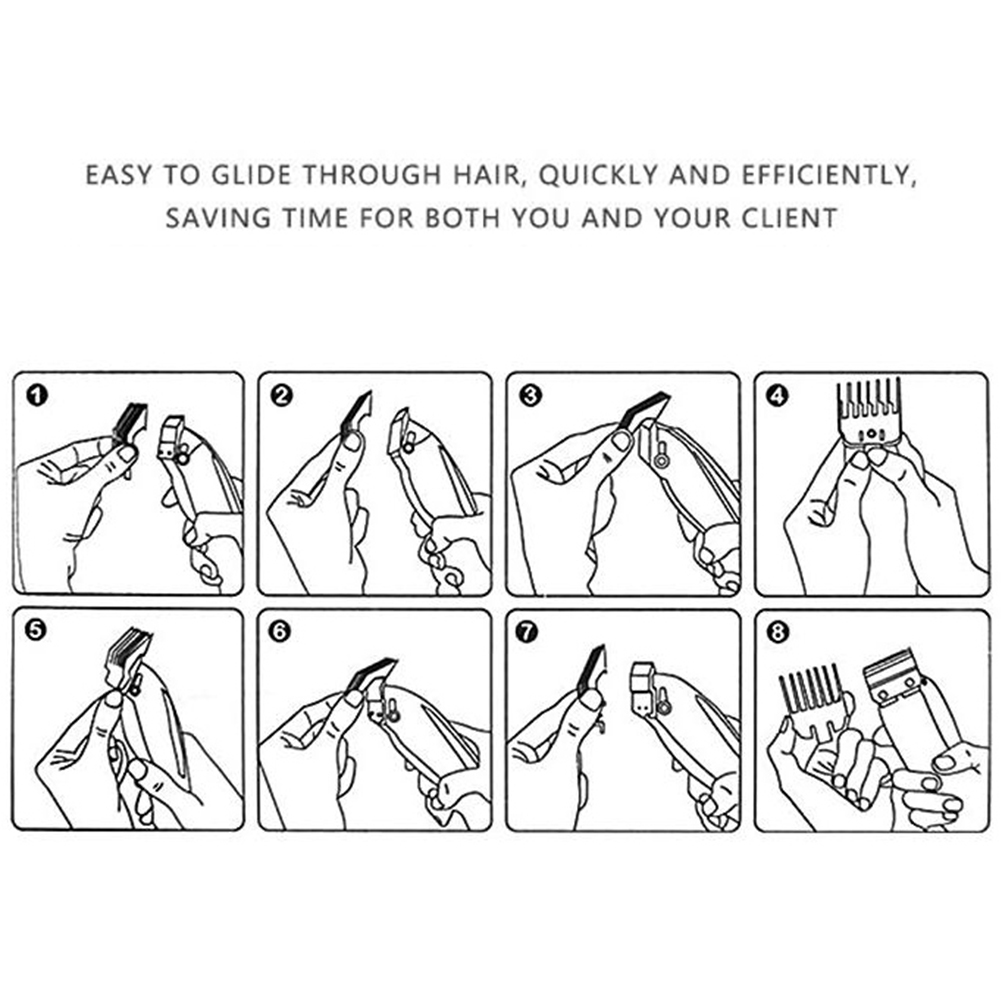 EASY TO GLIDE THROUGH HAIR, QUICKLY AND EFFICIENTLY, SAVING TIME FOR BOTH YOU AND YOUR CLIENT

1

2

3

4

5

6

7

8