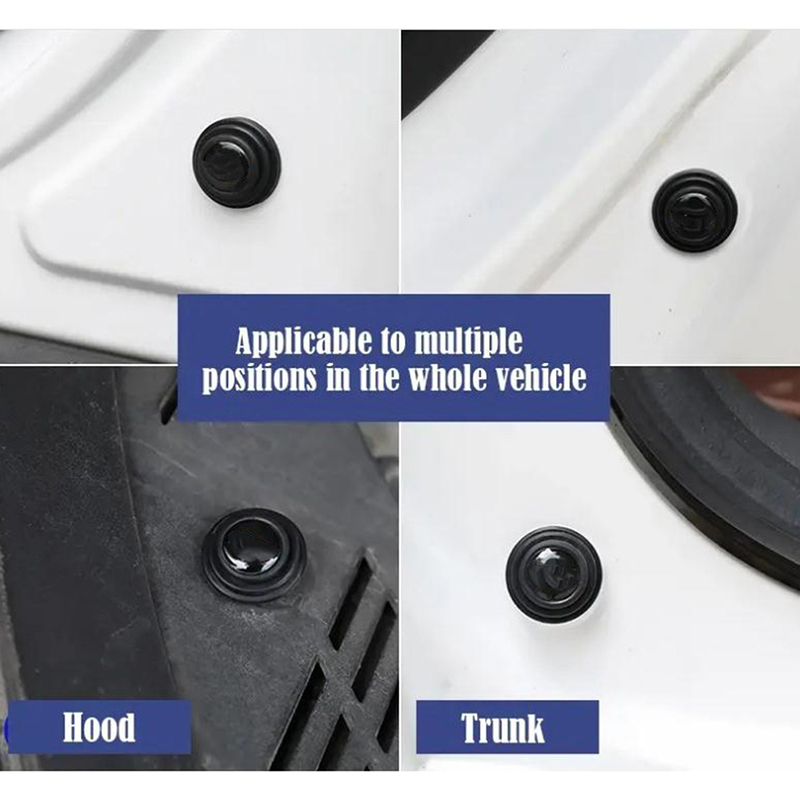 Applicable to multiple positions in the whole vehicle

Hood

Trunk