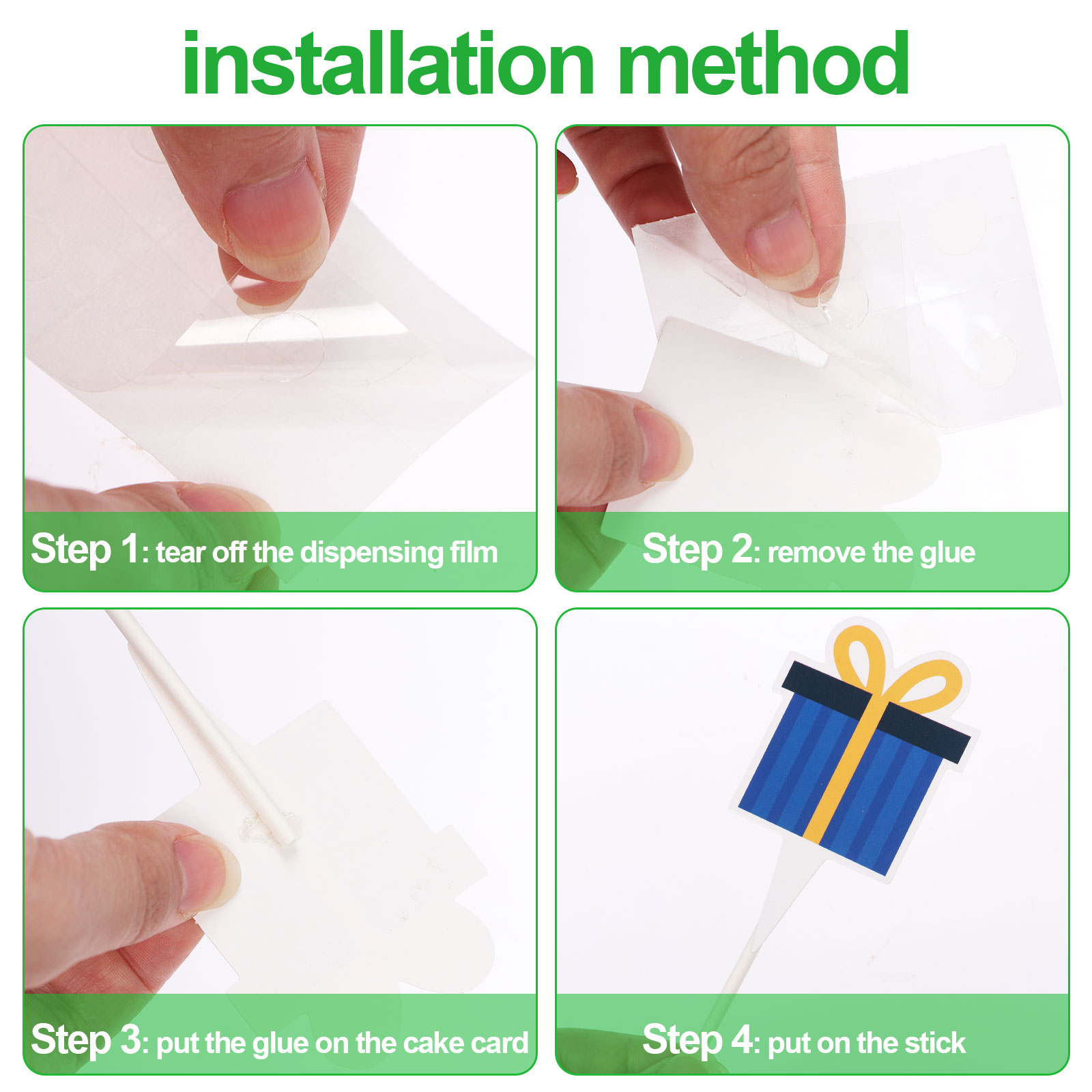 installation method

Step 1: tear off the dispensing film

Step 2: remove the glue

Step 3: put the glue on the cake card

Step 4: put on the stick