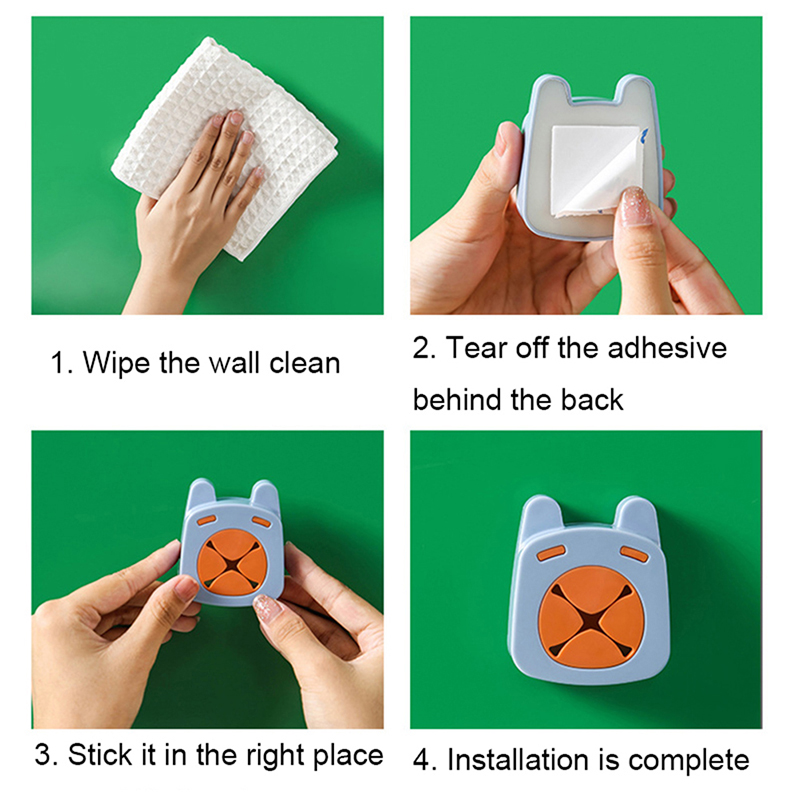 1. Wipe the wall clean

2. Tear off the adhesive behind the back

3. Stick it in the right place

4. Installation is complete