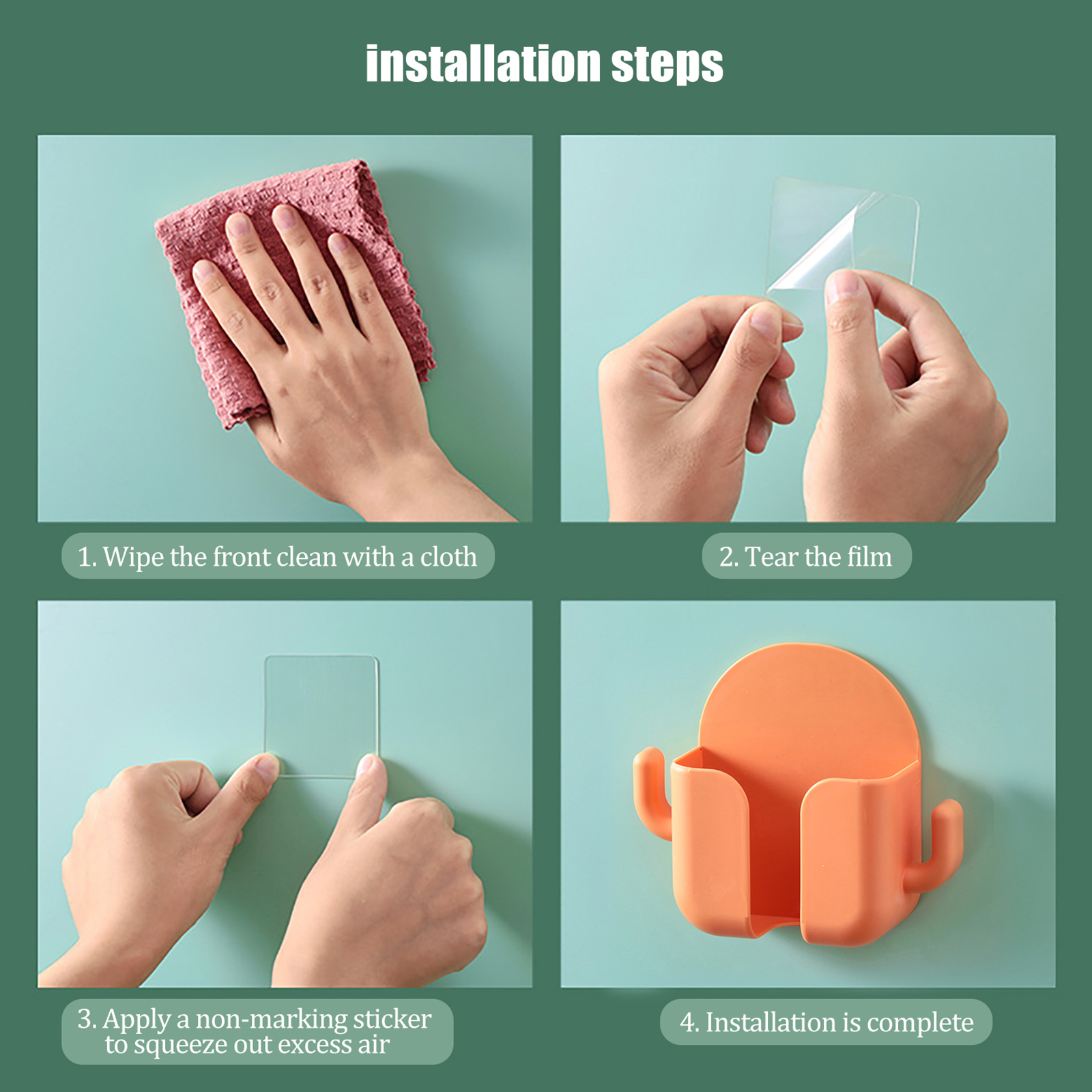 installation steps

1. Wipe the front clean with a cloth

2. Tear the film

3. Apply a non-marking sticker to squeeze out excess air

4. Installation is complete