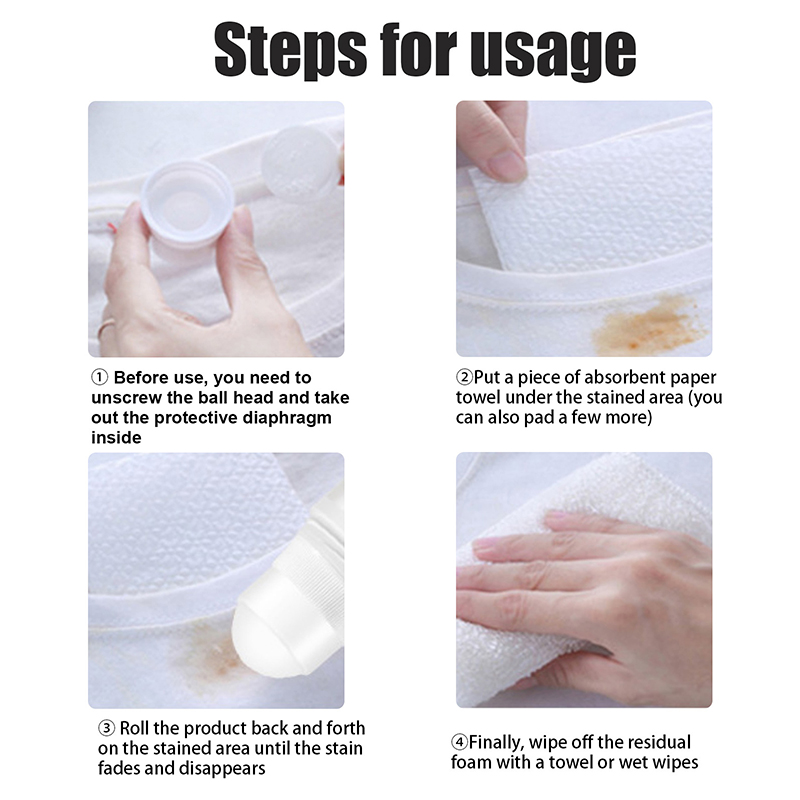 Steps for usage

① Before use, you need to unscrew the ball head and take out the protective diaphragm inside

②Put a piece of absorbent paper towel under the stained area (you can also pad a few more)

③ Roll the product back and forth on the stained area until the stain fades and disappears

④Finally, wipe off the residual foam with a towel or wet wipes