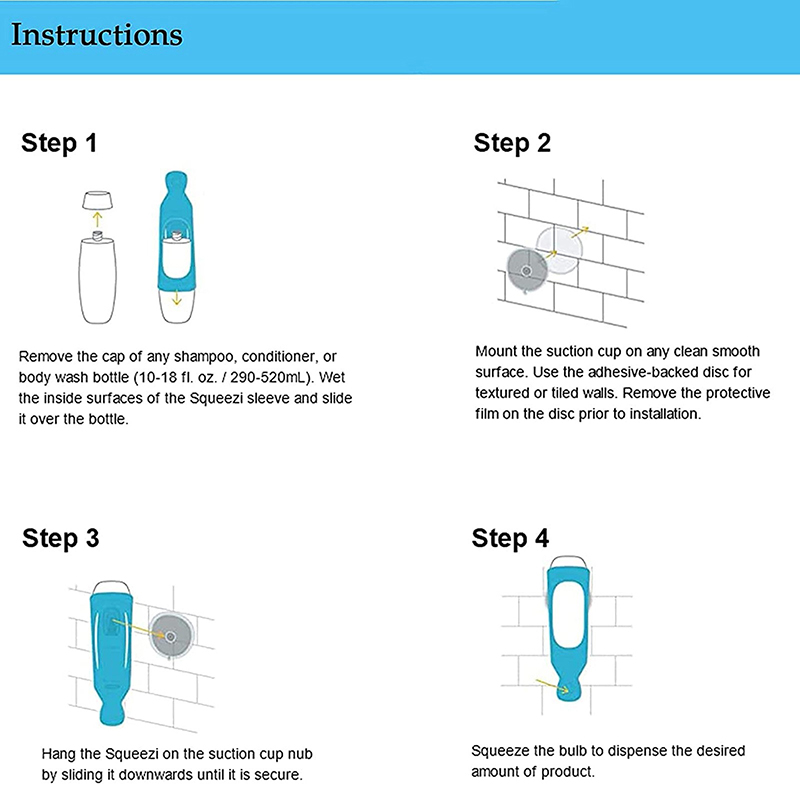 Instructions

Step 1

Remove the cap of any shampoo, conditioner, or body wash bottle (10-18 fl. oz. / 290-520mL). Wet the inside surfaces of the Squeezi sleeve and slide it over the bottle.

Step 2

Mount the suction cup on any clean smooth surface. Use the adhesive-backed disc for textured or tiled walls. Remove the protective film on the disc prior to installation.

Step 3

Hang the Squeezi on the suction cup nub by sliding it downwards until it is secure.

Step 4

Squeeze the bulb to dispense the desired amount of product.