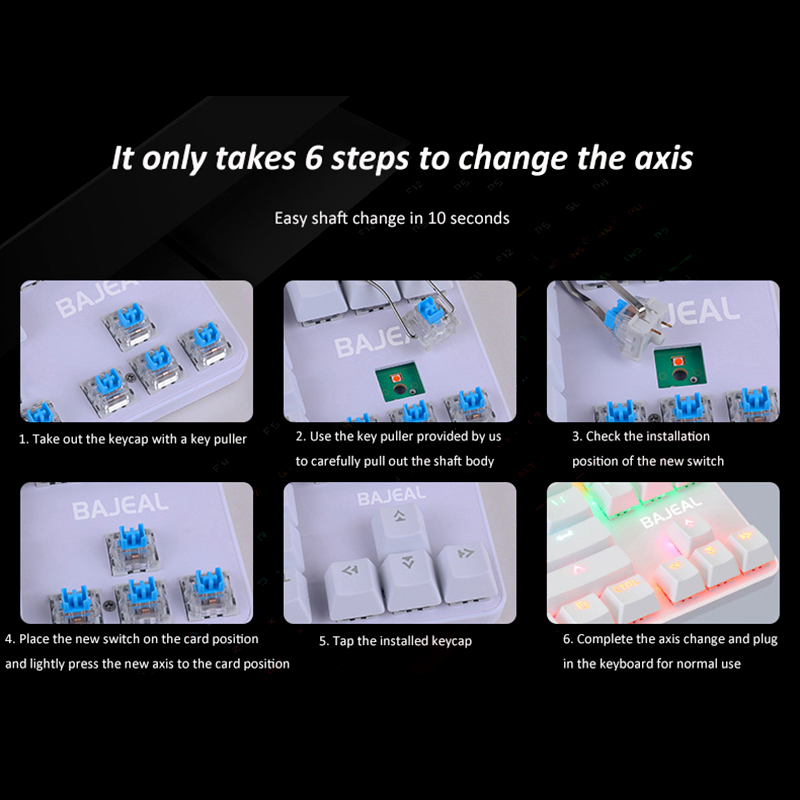 It only takes 6 steps to change the axis

Easy shaft change in 10 seconds

BAJEAL

1. Take out the keycap with a key puller

BAJEAL

2. Use the key puller provided by us to carefully pull out the shaft body

BAJEAL

3. Check the installation position of the new switch

BAJEAL

4. Place the new switch on the card position and lightly press the new axis to the card position

BAJEAL

5. Tap the installed keycap

BAJEAL

6. Complete the axis change and plug in the keyboard for normal use