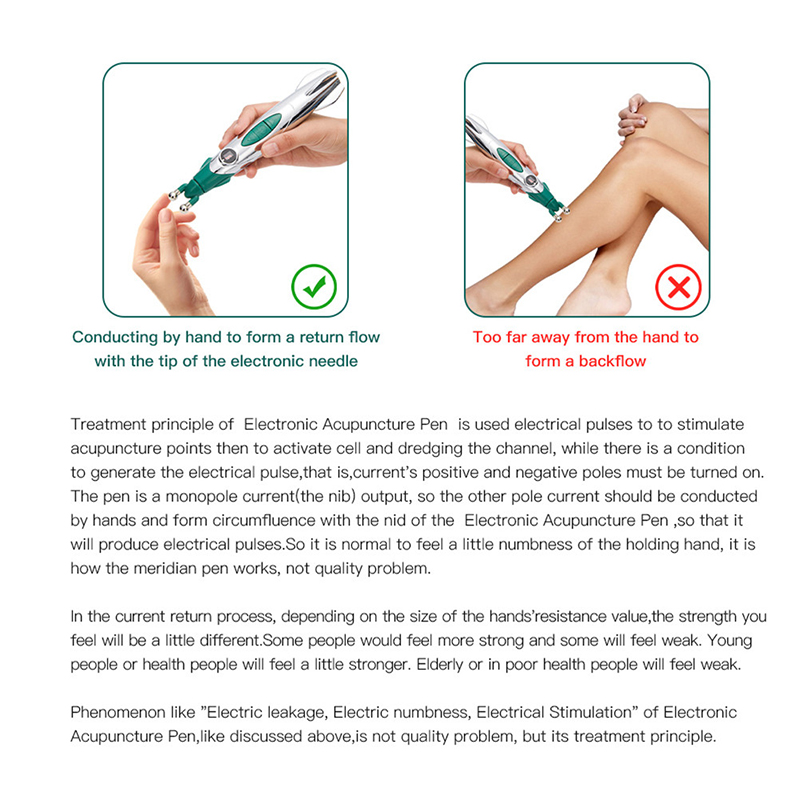 Conducting by hand to form a return flow with the tip of the electronic needle

Too far away from the hand to form a backflow

Treatment principle of Electronic Acupuncture Pen is used electrical pulses to to stimulate acupuncture points then to activate cell and dredging the channel, while there is a condition to generate the electrical pulse,that is,current's positive and negative poles must be turned on. The pen is a monopole current(the nib) output, so the other pole current should be conducted by hands and form circumfluence with the nid of the Electronic Acupuncture Pen ,so that it will produce electrical pulses.So it is normal to feel a little numbness of the holding hand, it is how the meridian pen works, not quality problem.

In the current return process, depending on the size of the hands'resistance value,the strength you feel will be a little different.Some people would feel more strong and some will feel weak. Young people or health people will feel a little stronger. Elderly or in poor health people will feel weak.

Phenomenon like "Electric leakage, Electric numbness, Electrical Stimulation" of Electronic Acupuncture Pen,like discussed above,is not quality problem, but its treatment principle.