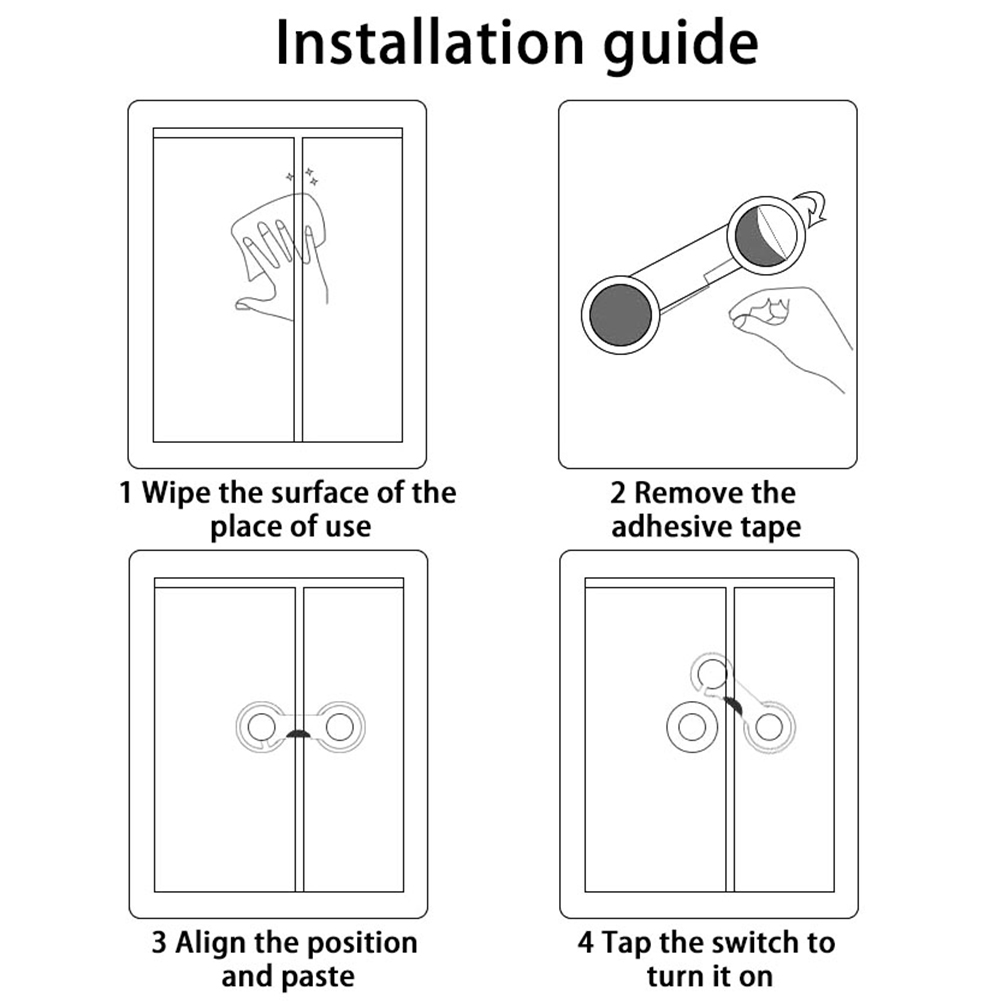 Installation guide

1 Wipe the surface of the place of use

2 Remove the adhesive tape

3 Align the position and paste

4 Tap the switch to turn it on