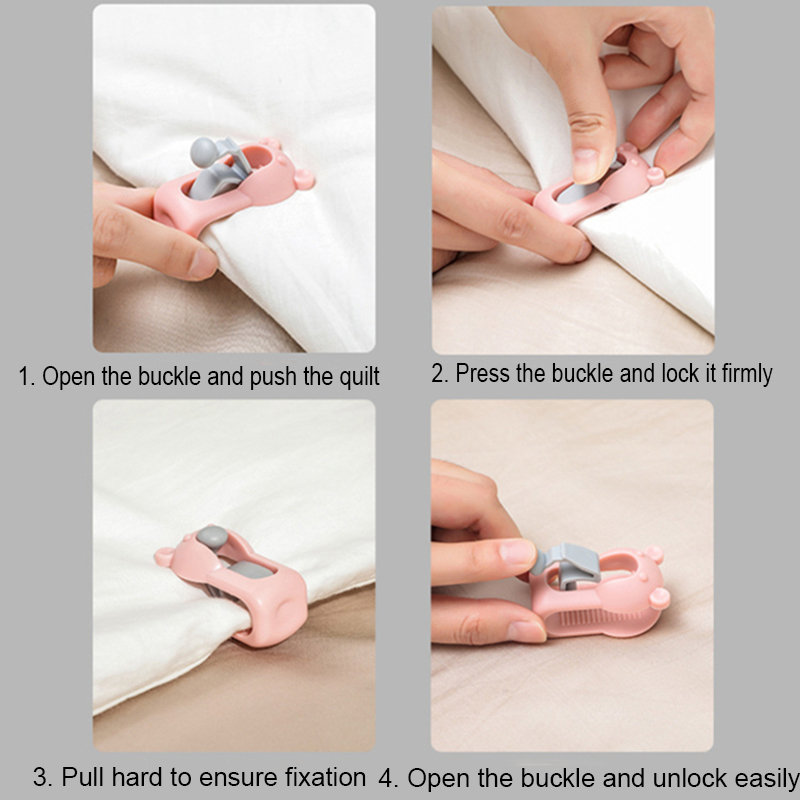 1. Open the buckle and push the quilt

2. Press the buckle and lock it firmly

3. Pull hard to ensure fixation

4. Open the buckle and unlock easily