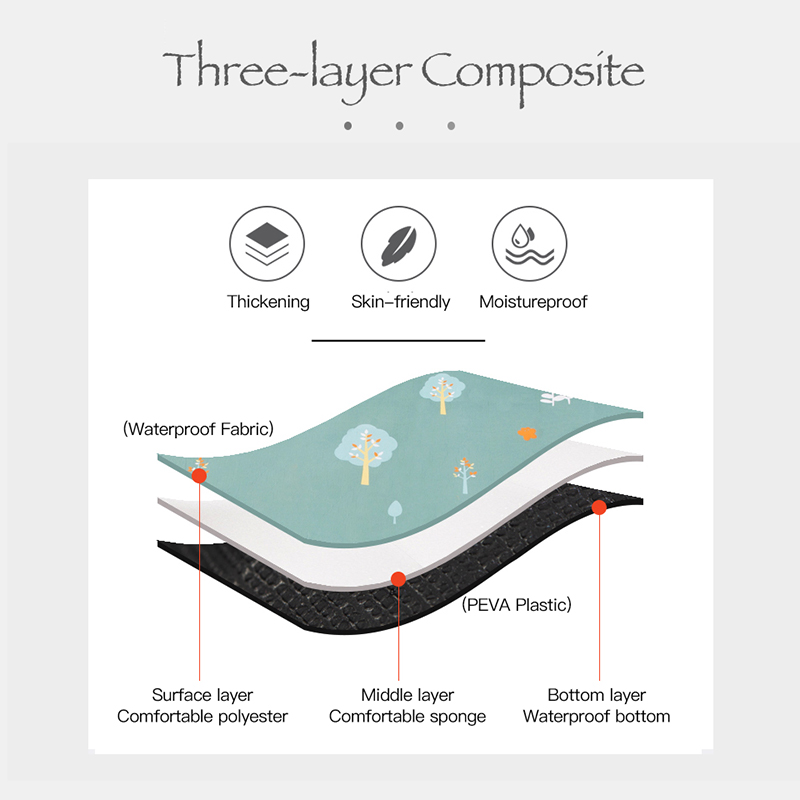 Three-layer Composite

Thickening

Skin-friendly

Moistureproof

(Waterproof Fabric)

(PEVA Plastic)

Surface layer
Comfortable polyester

Middle layer
Comfortable sponge

Bottom layer
Waterproof bottom