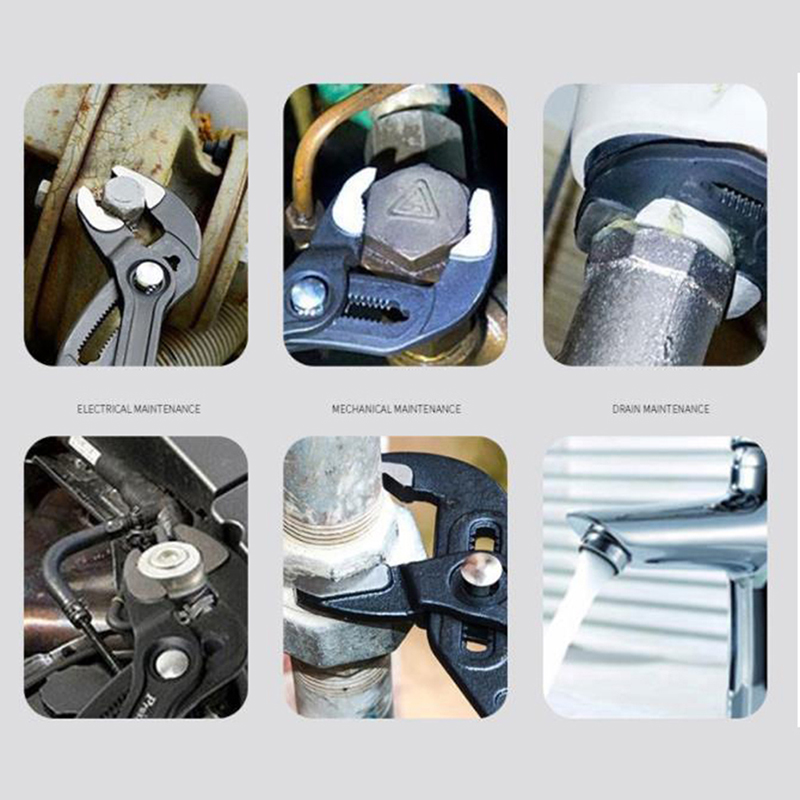 ELECTRICAL MAINTENANCE

MECHANICAL MAINTENANCE

DRAIN MAINTENANCE