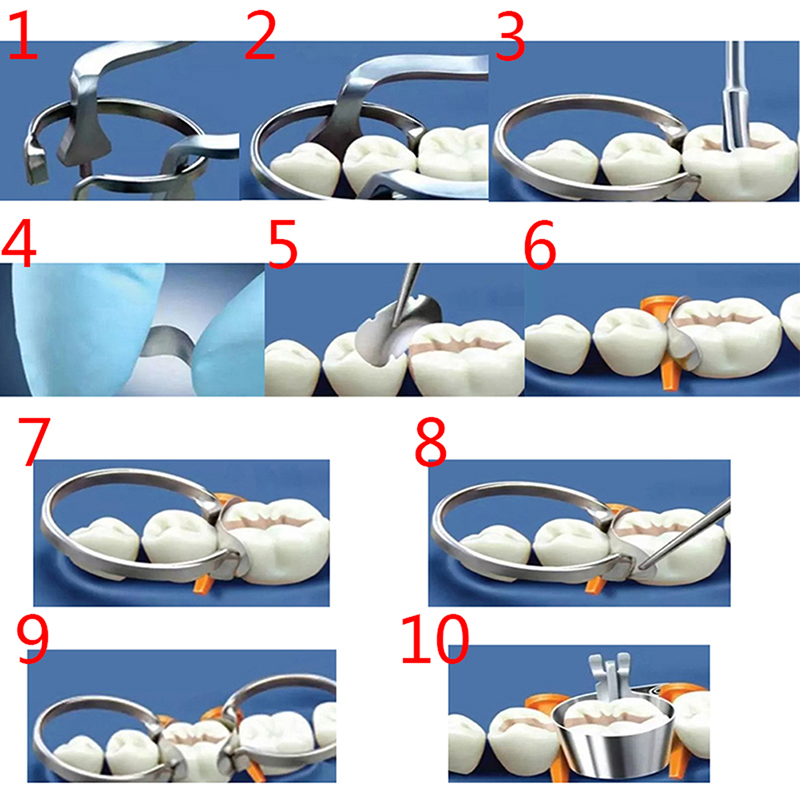 1
2
3
4
5
6
7
8
9
10