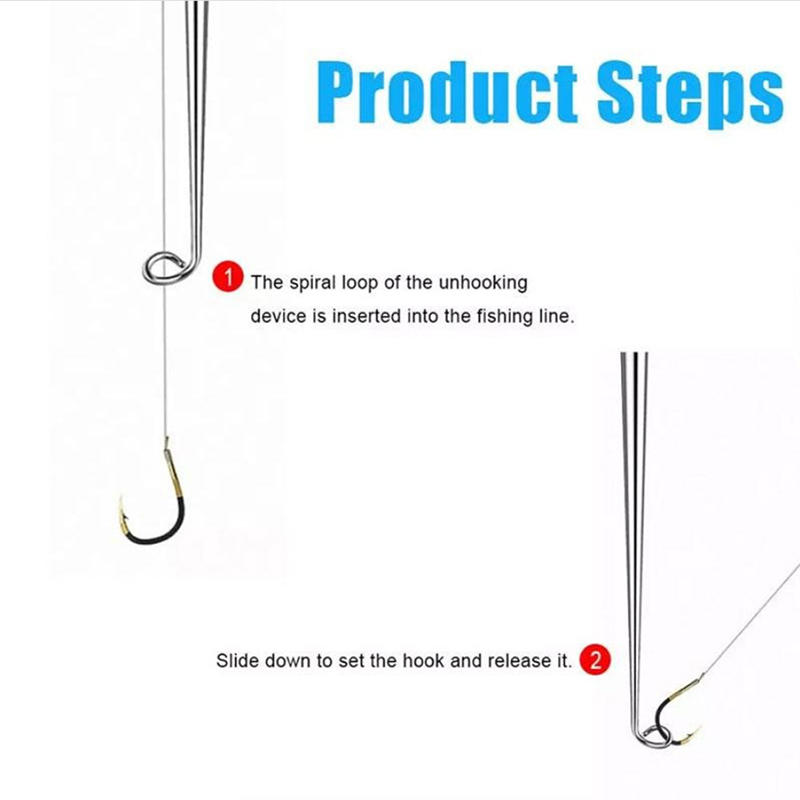 Product Steps

1 The spiral loop of the unhooking device is inserted into the fishing line.

Slide down to set the hook and release it. 2