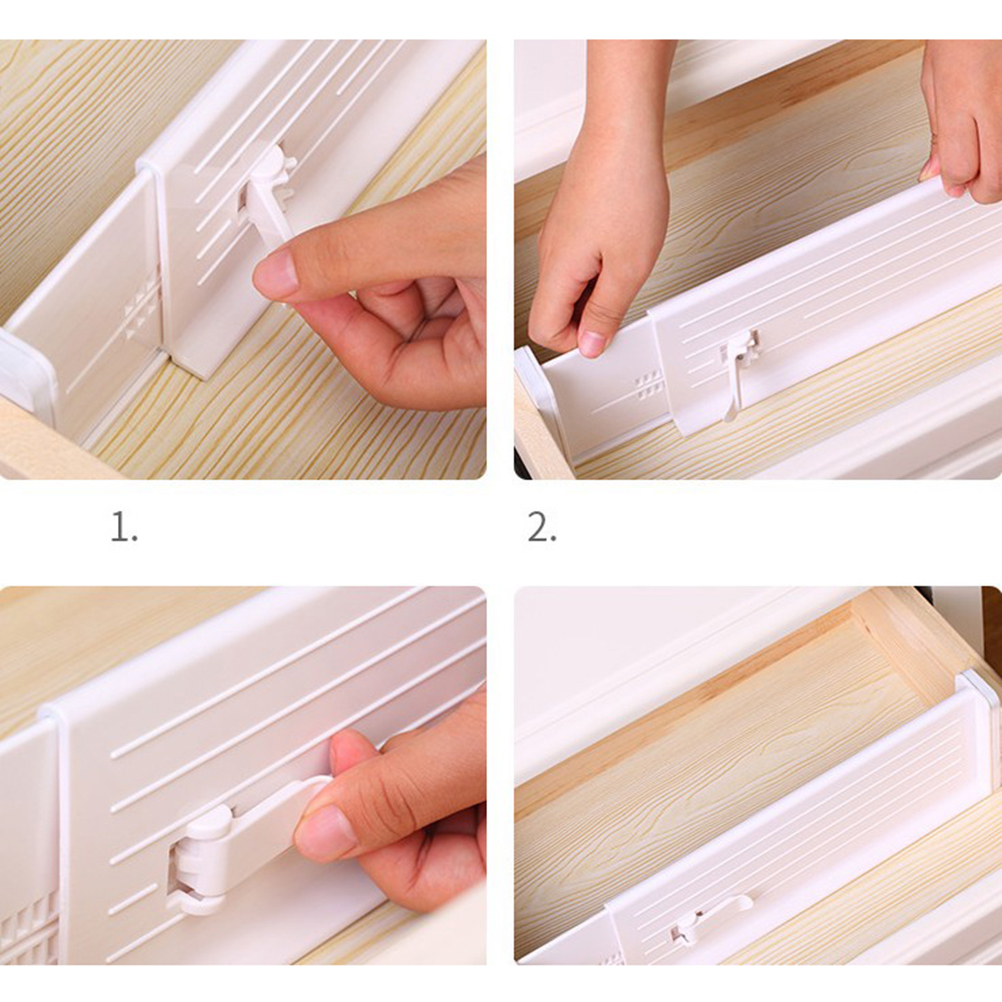 1.

2.