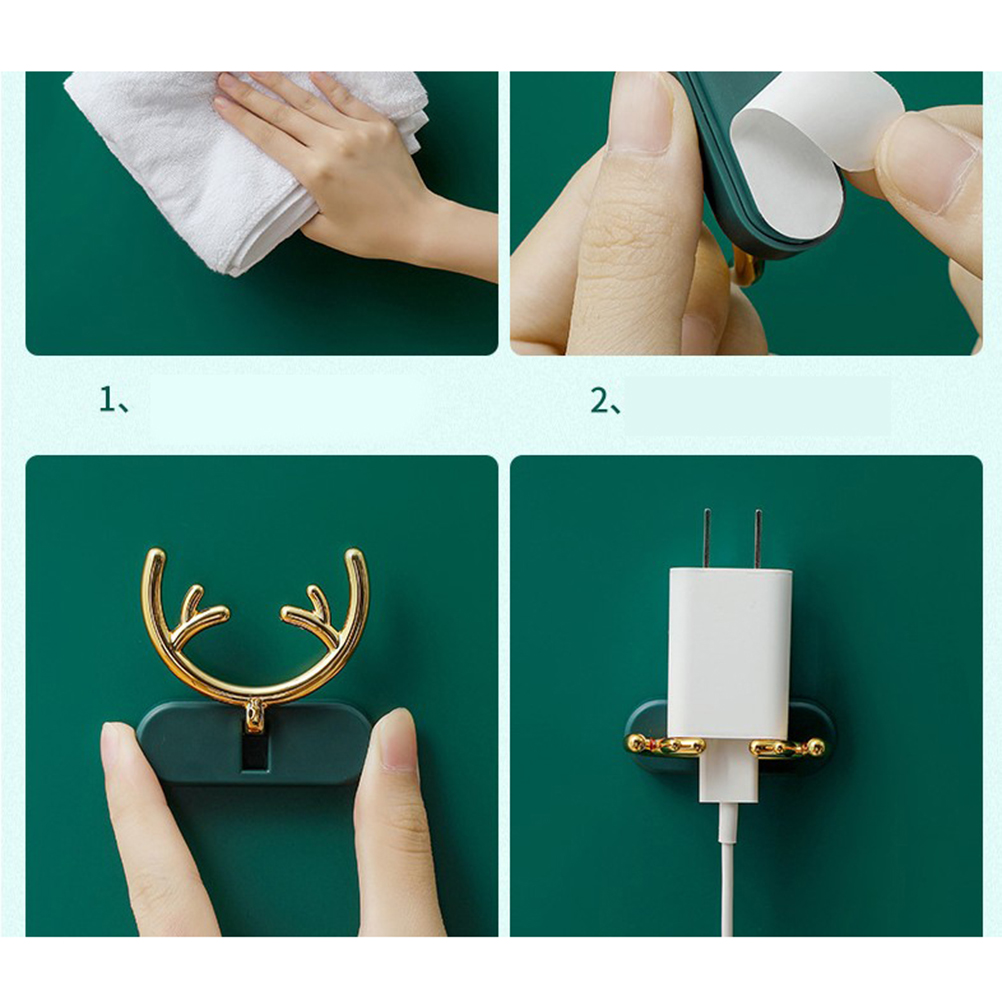 1、

2、