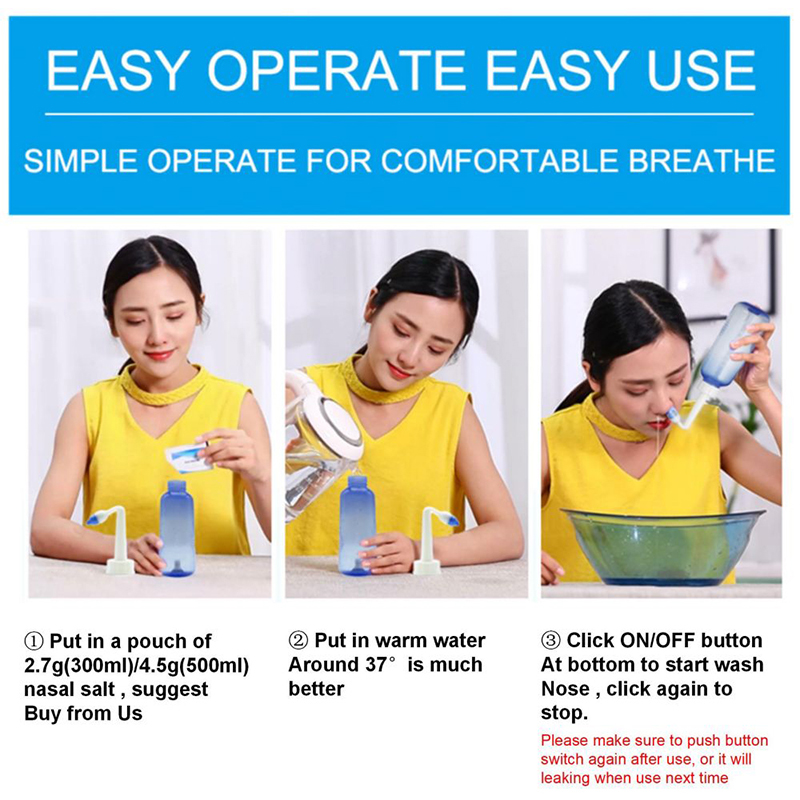 EASY OPERATE EASY USE

SIMPLE OPERATE FOR COMFORTABLE BREATHE

① Put in a pouch of 2.7g(300ml)/4.5g(500ml) nasal salt , suggest Buy from Us

② Put in warm water Around 37° is much better

③ Click ON/OFF button At bottom to start wash Nose , click again to stop.

Please make sure to push button switch again after use, or it will leaking when use next time