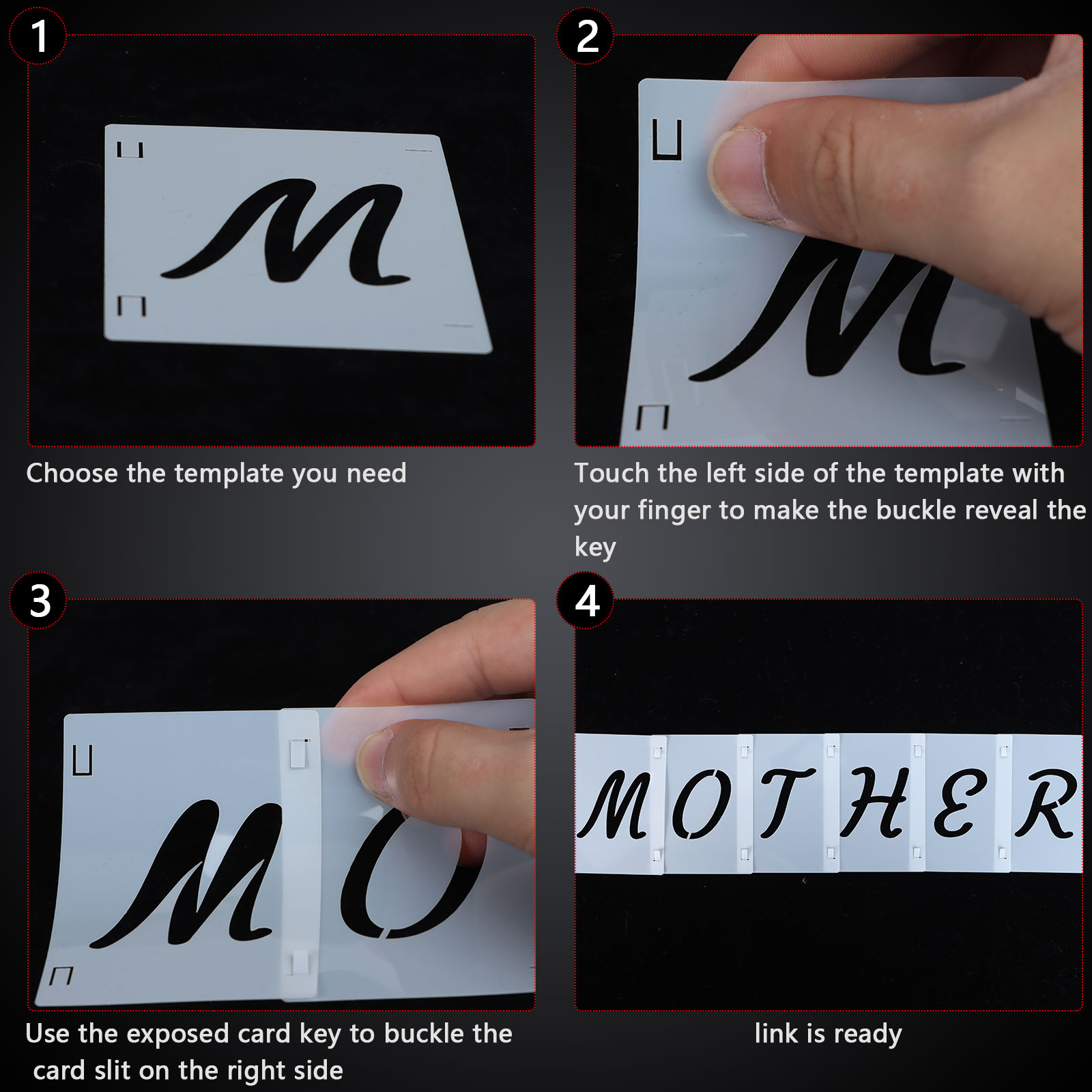 1

M

Choose the template you need

2

M

Touch the left side of the template with your finger to make the buckle reveal the key

3

M O

Use the exposed card key to buckle the card slit on the right side

4

M O T H E R

link is ready