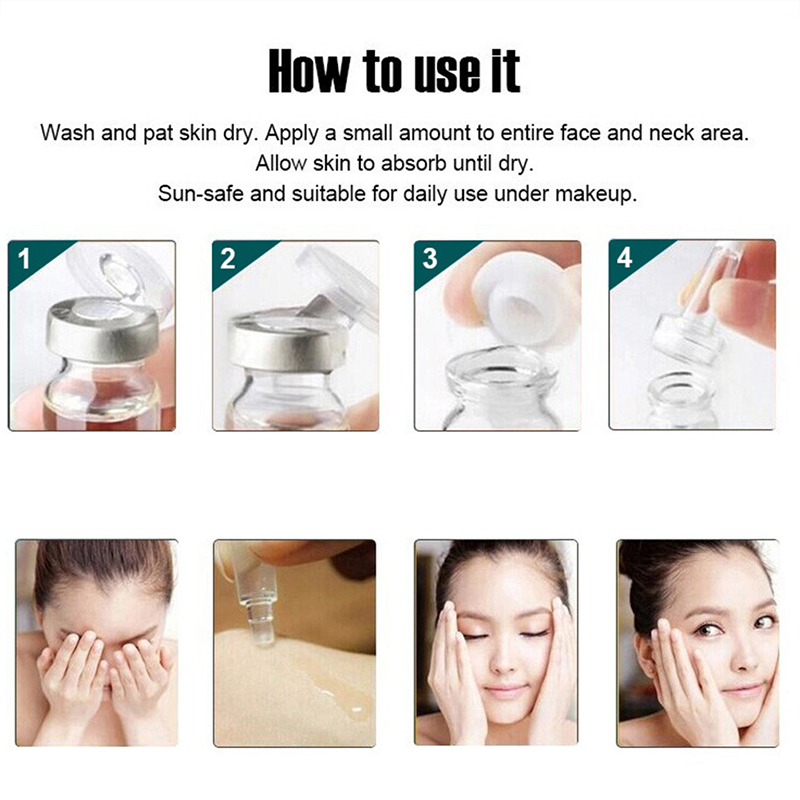 How to use it

Wash and pat skin dry. Apply a small amount to entire face and neck area.
Allow skin to absorb until dry.
Sun-safe and suitable for daily use under makeup.

1

2

3

4