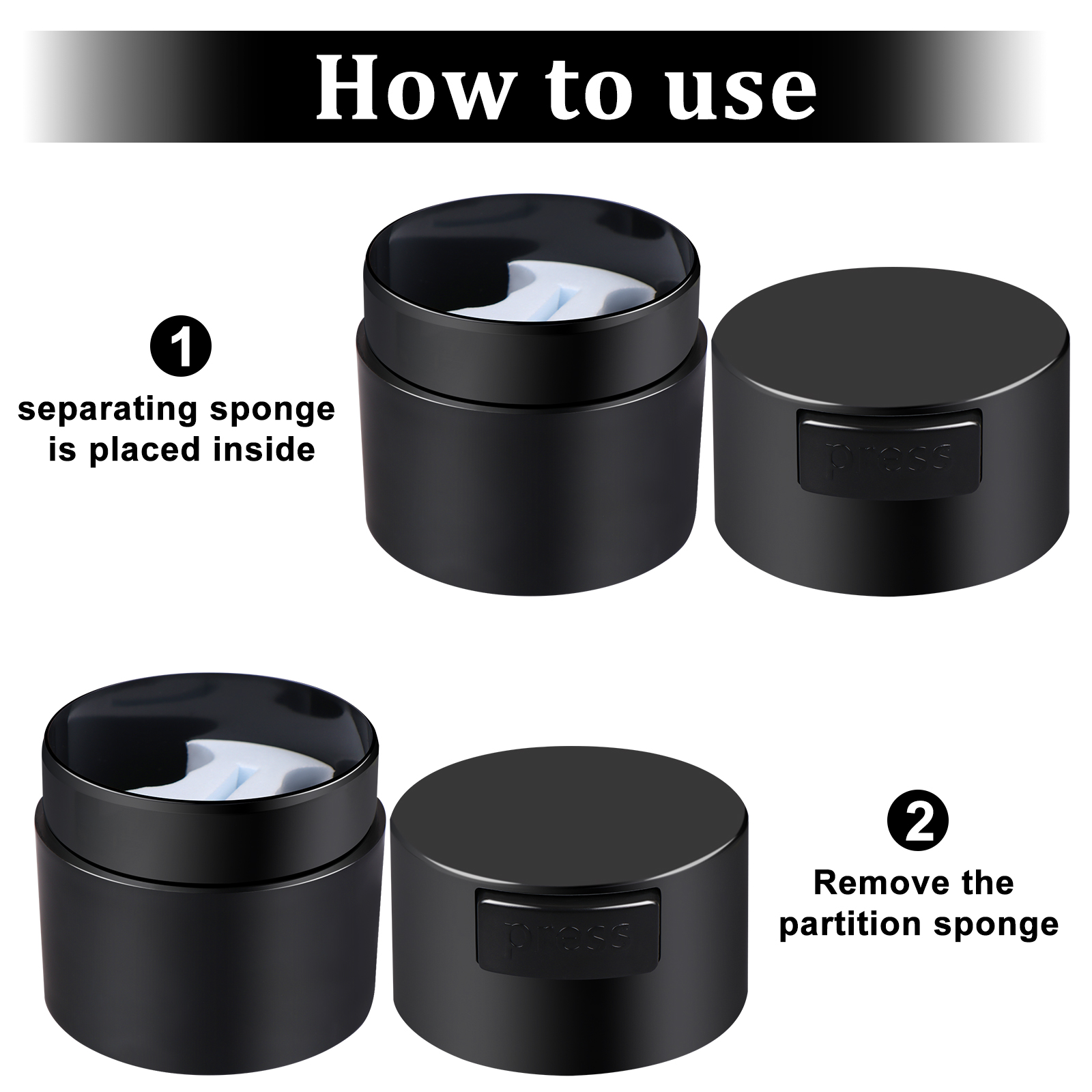 How to use

1
separating sponge is placed inside

press

press

2
Remove the partition sponge