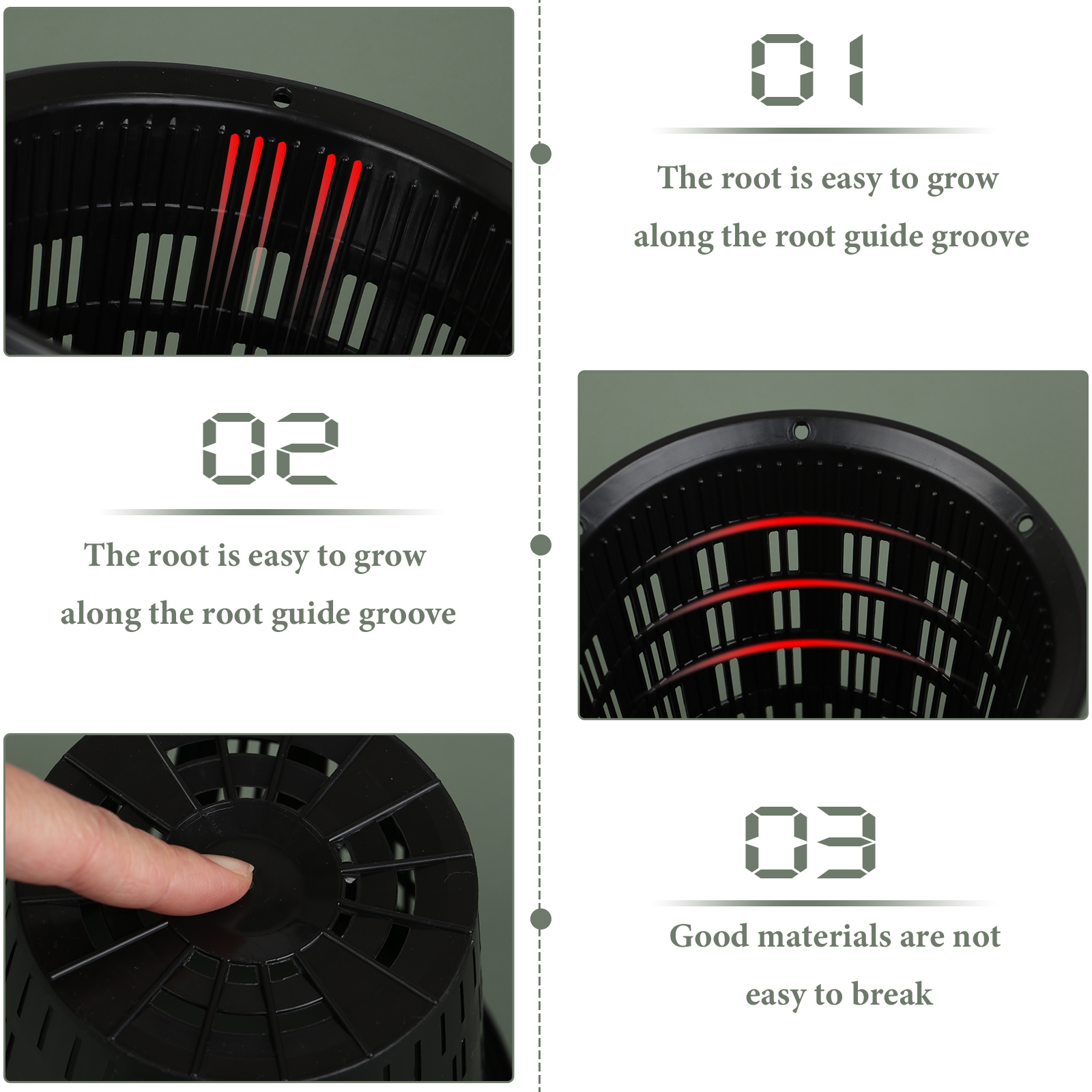 01

The root is easy to grow along the root guide groove

02

The root is easy to grow along the root guide groove

03

Good materials are not easy to break