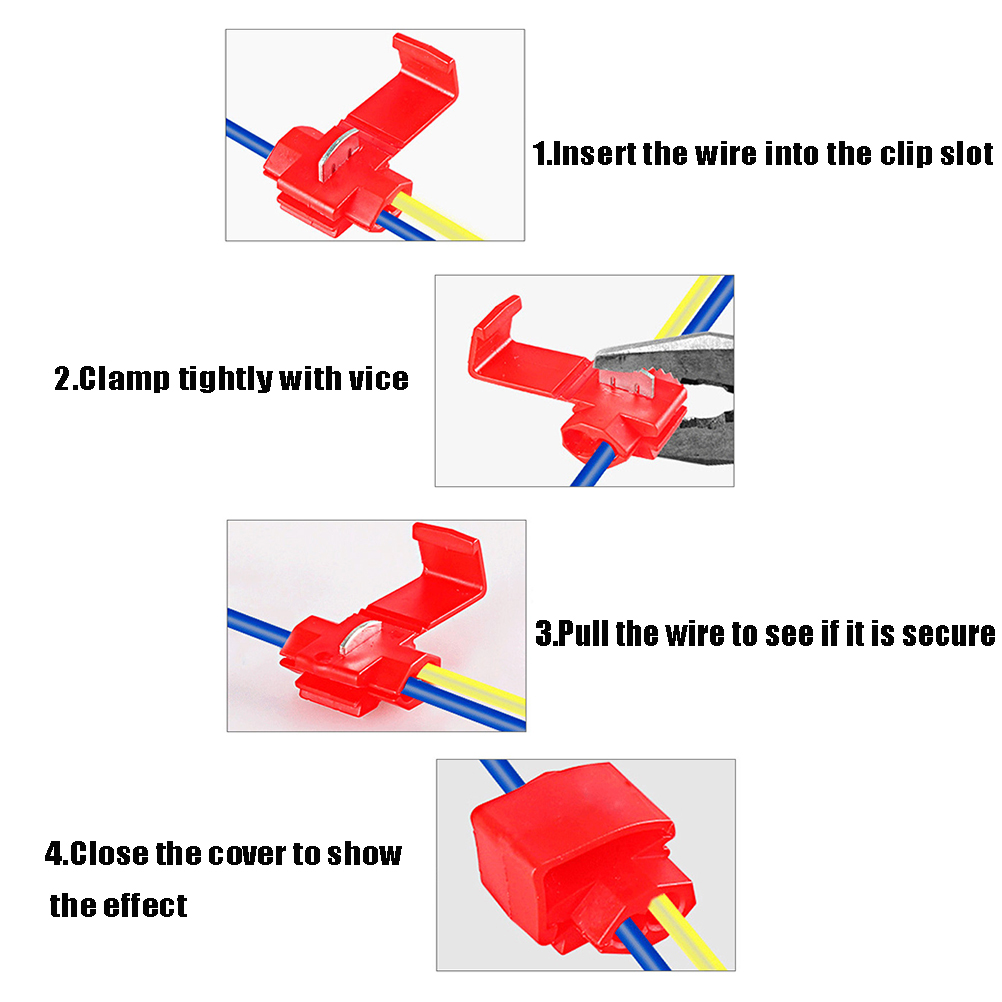 1.Insert the wire into the clip slot

2.Clamp tightly with vice

3.Pull the wire to see if it is secure

4.Close the cover to show the effect