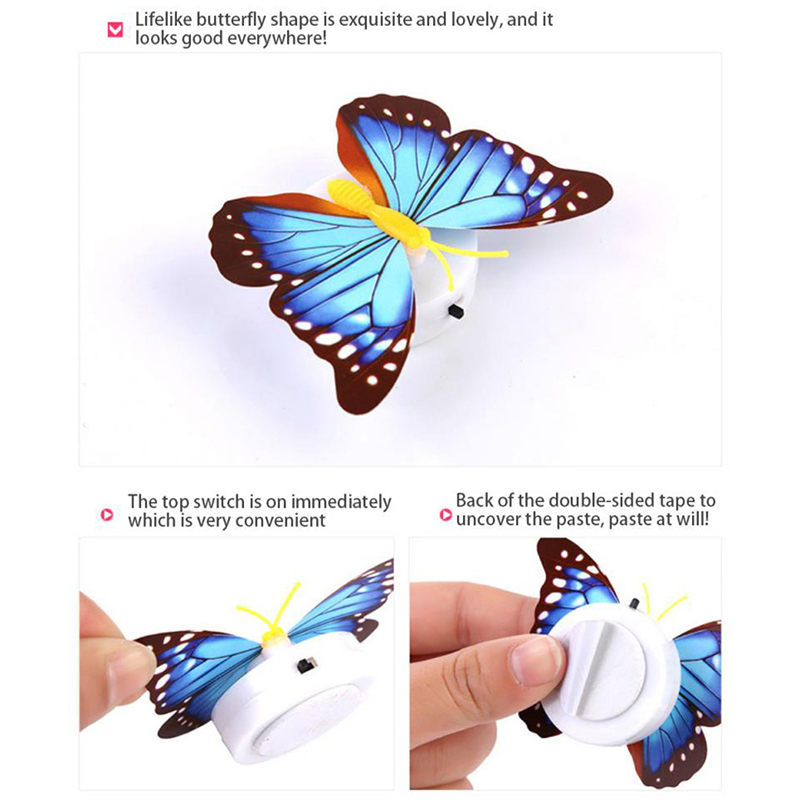 Lifelike butterfly shape is exquisite and lovely, and it looks good everywhere!

The top switch is on immediately which is very convenient

Back of the double-sided tape to uncover the paste, paste at will!